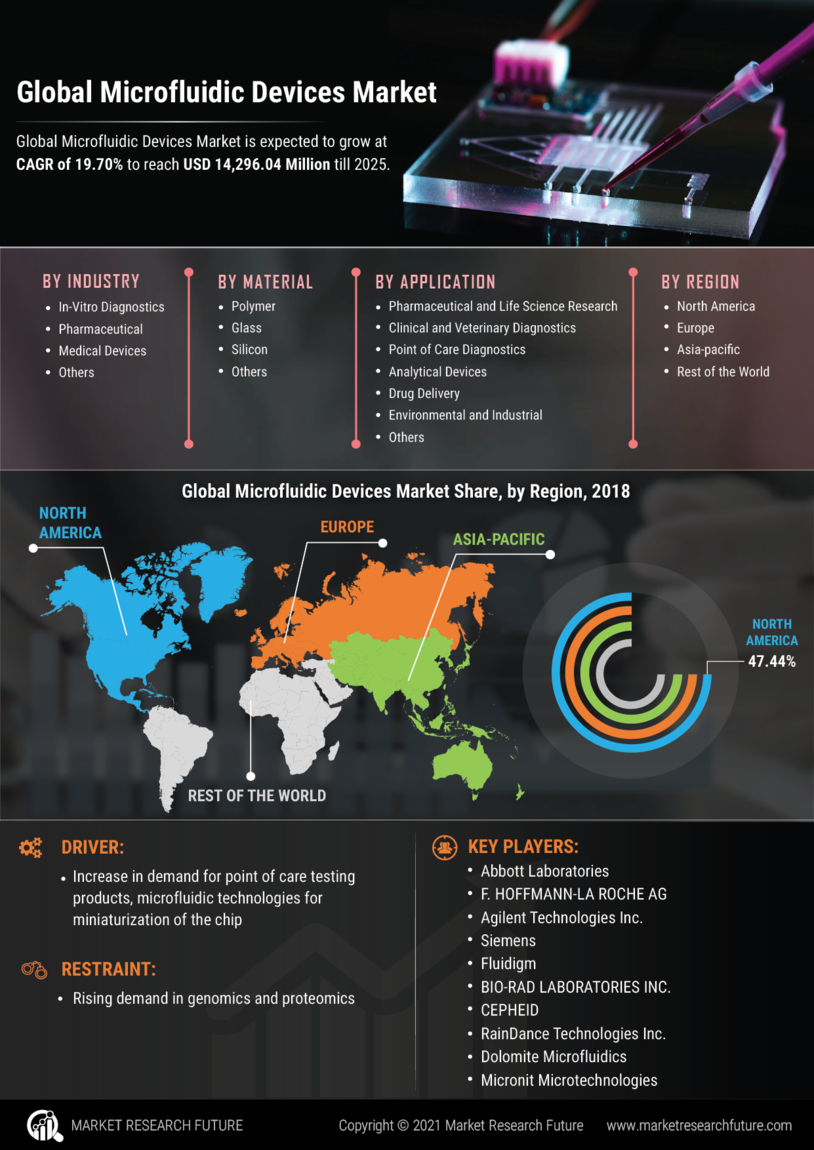 Global Microfluidic Devices Market

Global Microfluidic Devices Market is expected to grow at CAGR of 19.70% to reach USD 14,296.04 Million till 2025.

BY INDUSTRY
- In-Vitro Diagnostics
- Pharmaceutical
- Medical Devices
- Others

BY MATERIAL
- Polymer
- Glass
- Silicon
- Others

BY APPLICATION
- Pharmaceutical and Life Science Research
- Clinical and Veterinary Diagnostics
- Point of Care Diagnostics
- Analytical Devices
- Drug Delivery
- Environmental and Industrial
- Others

BY REGION
- North America
- Europe
- Asia-pacific
- Rest of the World

Global Microfluidic Devices Market Share, by Region, 2018

NORTH AMERICA

EUROPE

ASIA-PACIFIC

REST OF THE WORLD

NORTH AMERICA
47.44%

DRIVER:
- Increase in demand for point of care testing products, microfluidic technologies for miniaturization of the chip

RESTRAINT:
- Rising demand in genomics and proteomics

KEY PLAYERS:
- Abbott Laboratories
- F. HOFFMANN-LA ROCHE AG
- Agilent Technologies Inc.
- Siemens
- Fluidigm
- BIO-RAD LABORATORIES INC.
- CEPHEID
- RainDance Technologies Inc.
- Dolomite Microfluidics
- Micronit Microtechnologies

MARKET RESEARCH FUTURE

Copyright © 2021 Market Research Future

www.marketresearchfuture.com