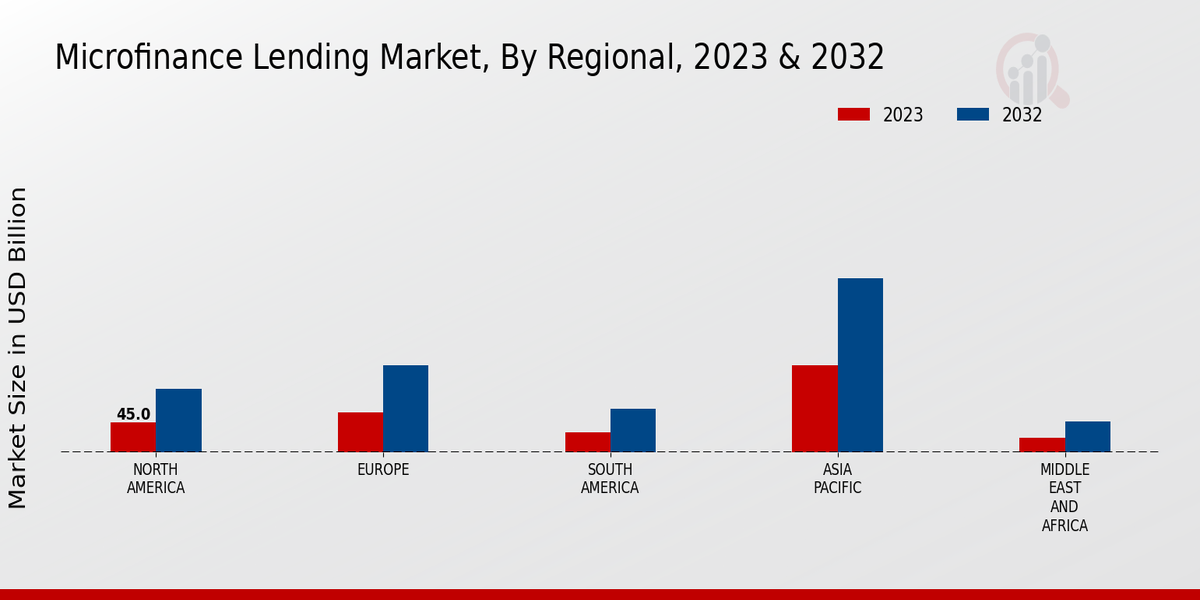 Microfinance Lending Market, By Regional, 2023 & 2032

2023
2032

Market Size in USD Billion

45.0

NORTH AMERICA
EUROPE
SOUTH AMERICA
ASIA PACIFIC
MIDDLE EAST AND AFRICA