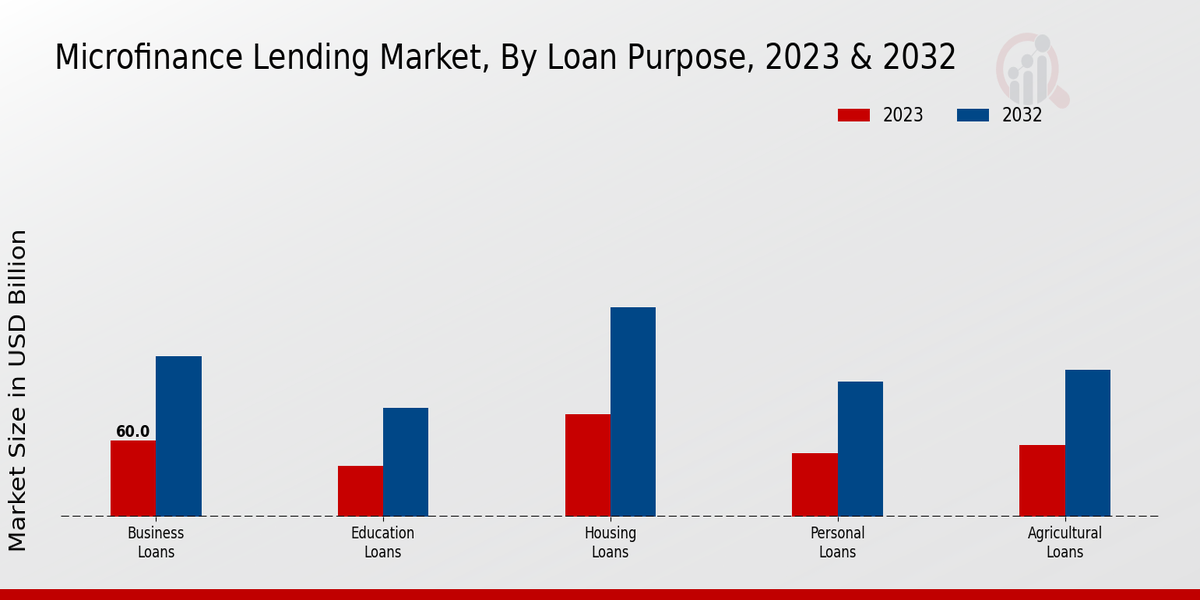 Microfinance Lending Market, By Loan Purpose, 2023 & 2032

2023
2032

Market Size in USD Billion

60.0

Business Loans

Education Loans

Housing Loans

Personal Loans

Agricultural Loans