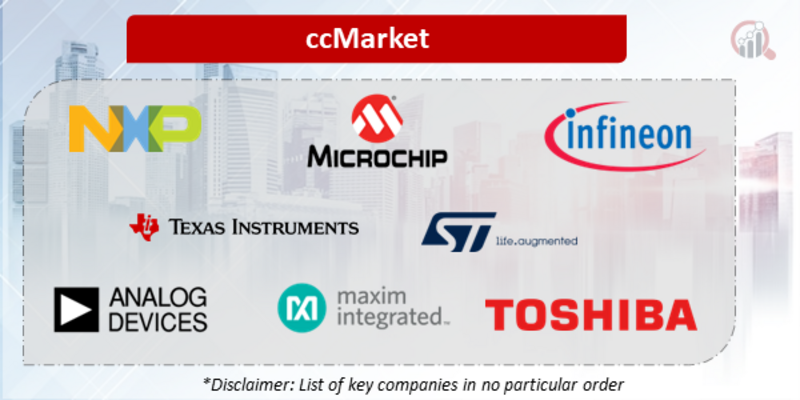 ccMarket

NXP

MICROCHIP

infineon

TEXAS INSTRUMENTS

ST life.augmented

ANALOG DEVICES

maxim integrated.

TOSHIBA

*Disclaimer: List of key companies in no particular order