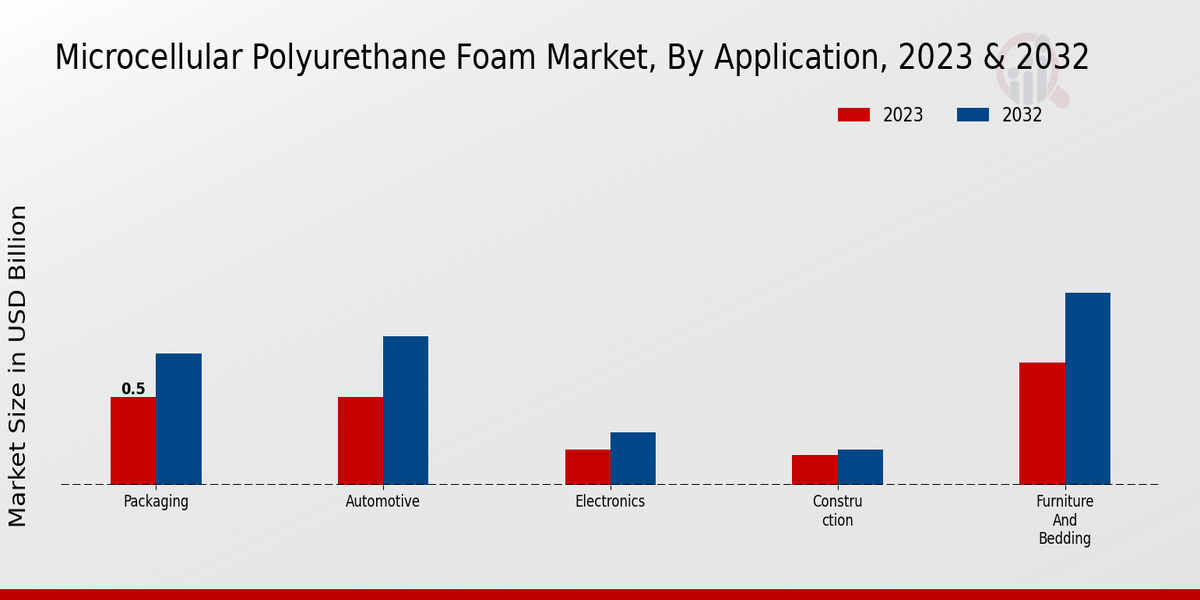 Microcellular Polyurethane Foam Market, By Application, 2023 & 2032

2023 2032

Market Size in USD Billion

0.5

Packaging

Automotive

Electronics

Constru ction

Furniture And Bedding