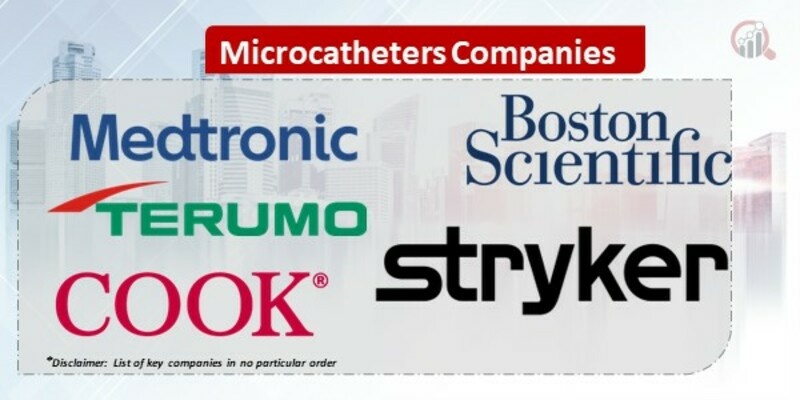 Microcatheters Companies

Medtronic

Boston Scientific

TERUMO

stryker

COOK®

*Disclaimer: List of key companies in no particular order