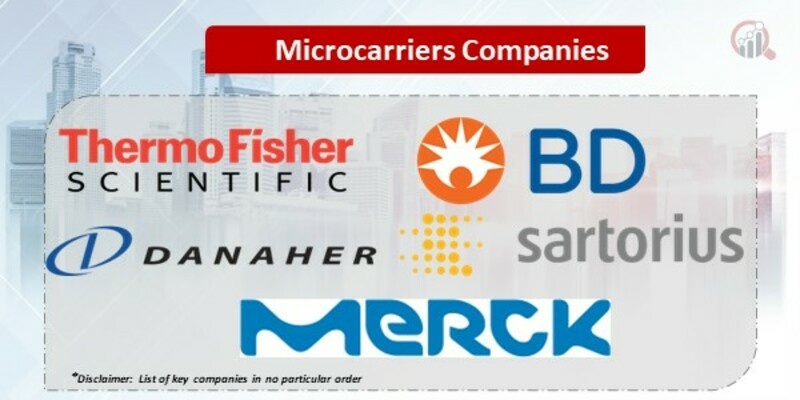 Microcarriers Companies

ThermoFisher SCIENTIFIC

BD

DANAHER

sartorius

MERCK

*Disclaimer: List of key companies in no particular order