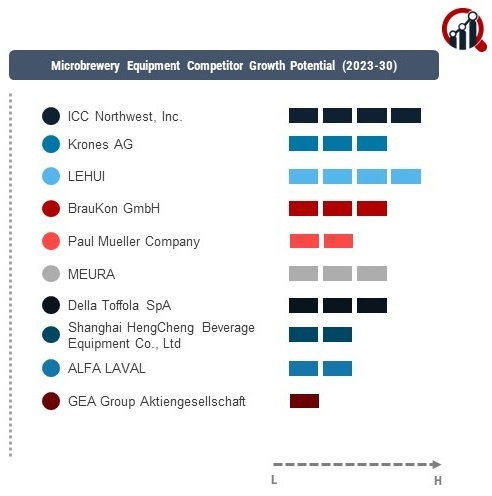 Microbrewery Equipment Competitor Growth Potential (2023-30)

ICC Northwest, Inc.
Krones AG
LEHUI
BrauKon GmbH
Paul Mueller Company
MEURA
Della Toffola SpA
Shanghai HengCheng Beverage Equipment Co., Ltd
ALFA LAVAL
GEA Group Aktiengesellschaft

L
H