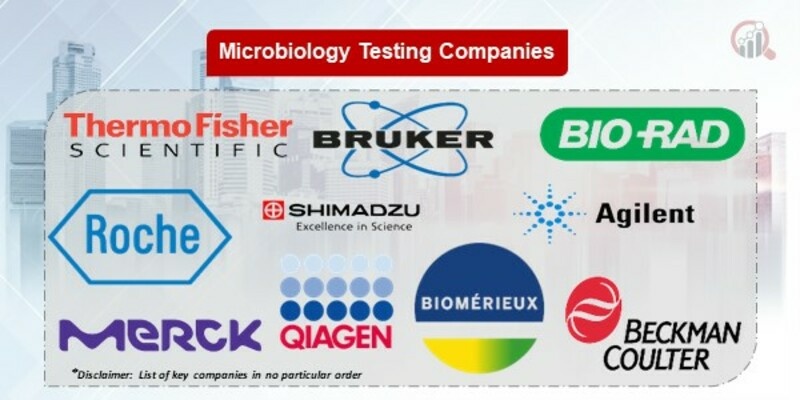 Microbiology Testing Companies

ThermoFisher SCIENTIFIC

BRUKER

BIO-RAD

Roche

SHIMADZU Excellence in Science

Agilent

MERCK

QIAGEN

BIOMÉRIEUX

BECKMAN COULTER

*Disclaimer: List of key companies in no particular order