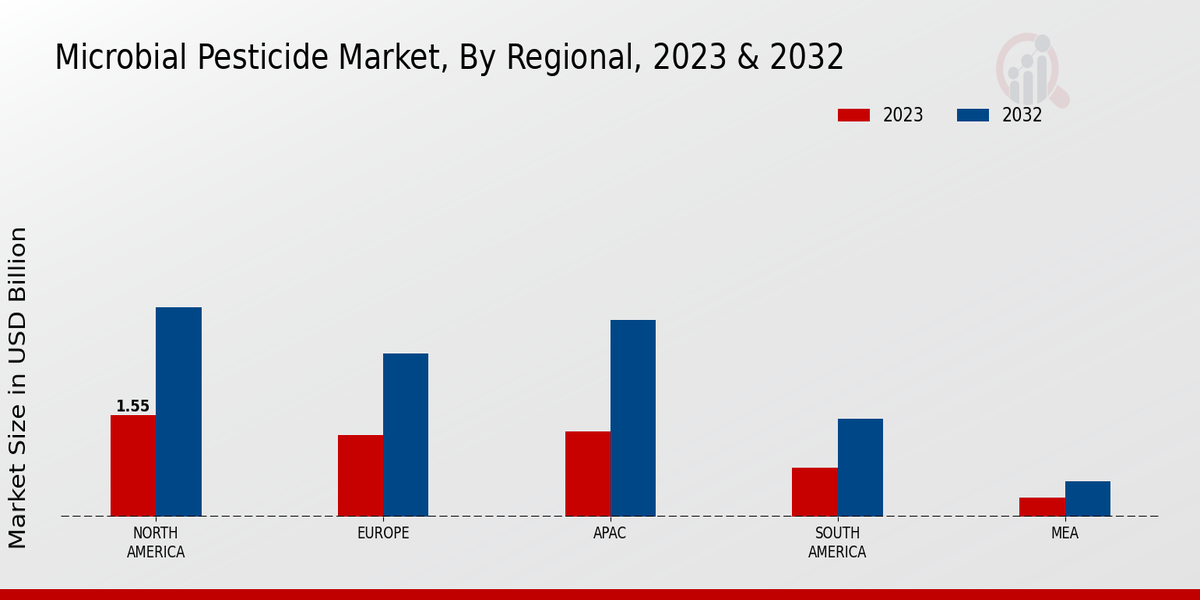 Microbial Pesticide Market, By Regional, 2023 & 2032

2023
2032

Market Size in USD Billion

1.55

NORTH AMERICA
EUROPE
APAC
SOUTH AMERICA
MEA