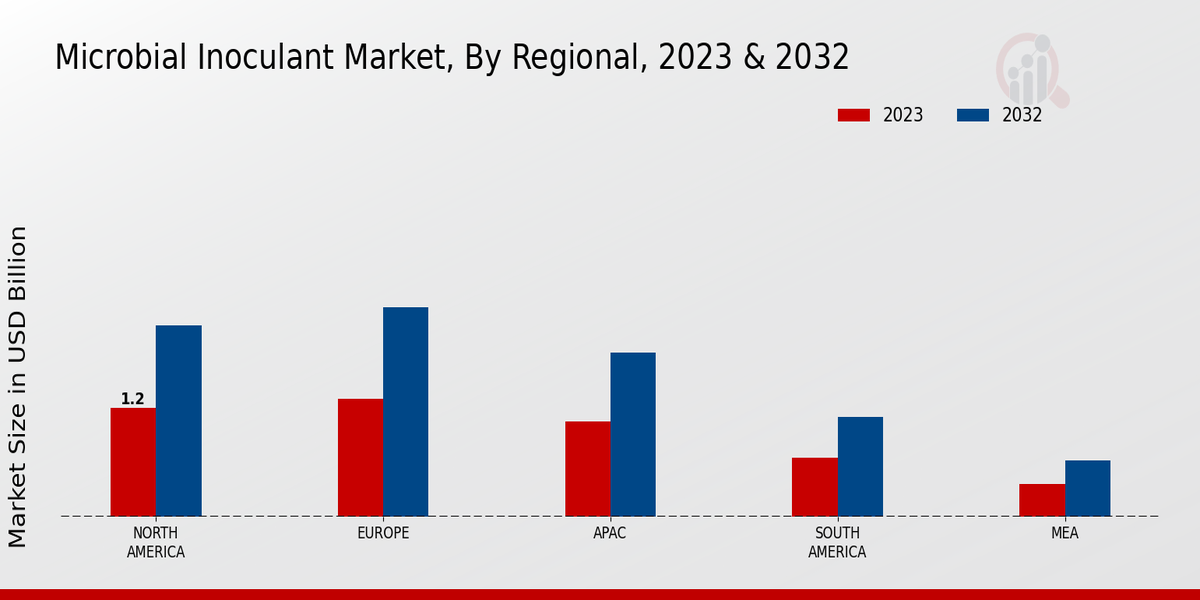 Microbial Inoculant Market, By Regional, 2023 & 2032

2023
2032

Market Size in USD Billion

1.2

NORTH AMERICA
EUROPE
APAC
SOUTH AMERICA
MEA