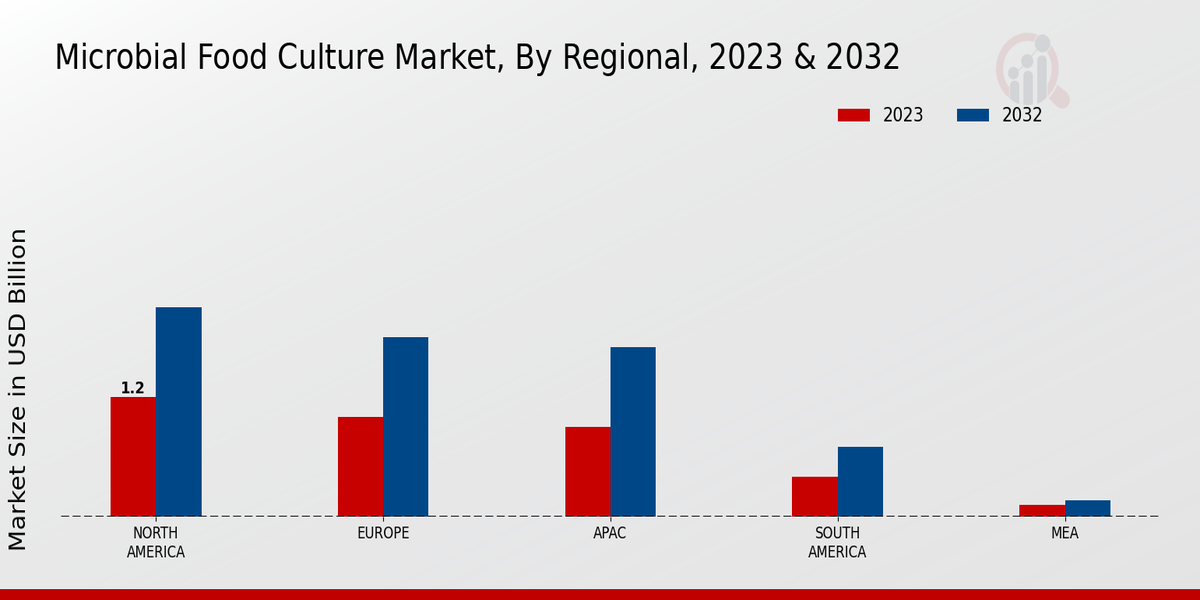 Microbial Food Culture Market, By Regional, 2023 & 2032

2023
2032

Market Size in USD Billion

1.2

NORTH AMERICA
EUROPE
APAC
SOUTH AMERICA
MEA