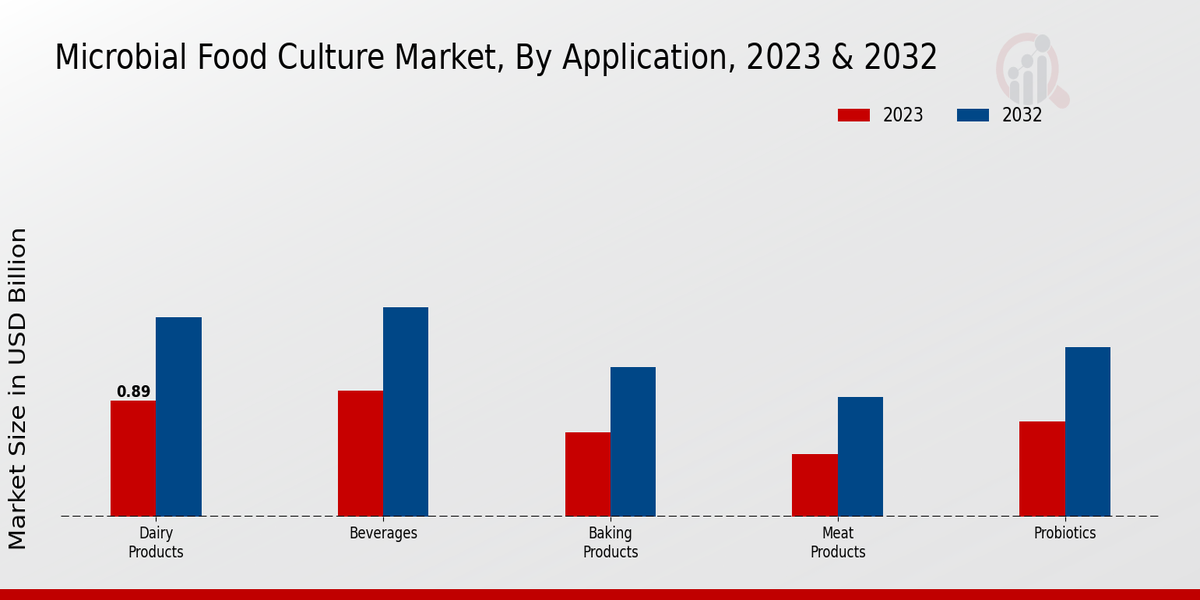 Microbial Food Culture Market, By Application, 2023 & 2032

2023
2032

Market Size in USD Billion

0.89

Dairy Products
Beverages
Baking Products
Meat Products
Probiotics