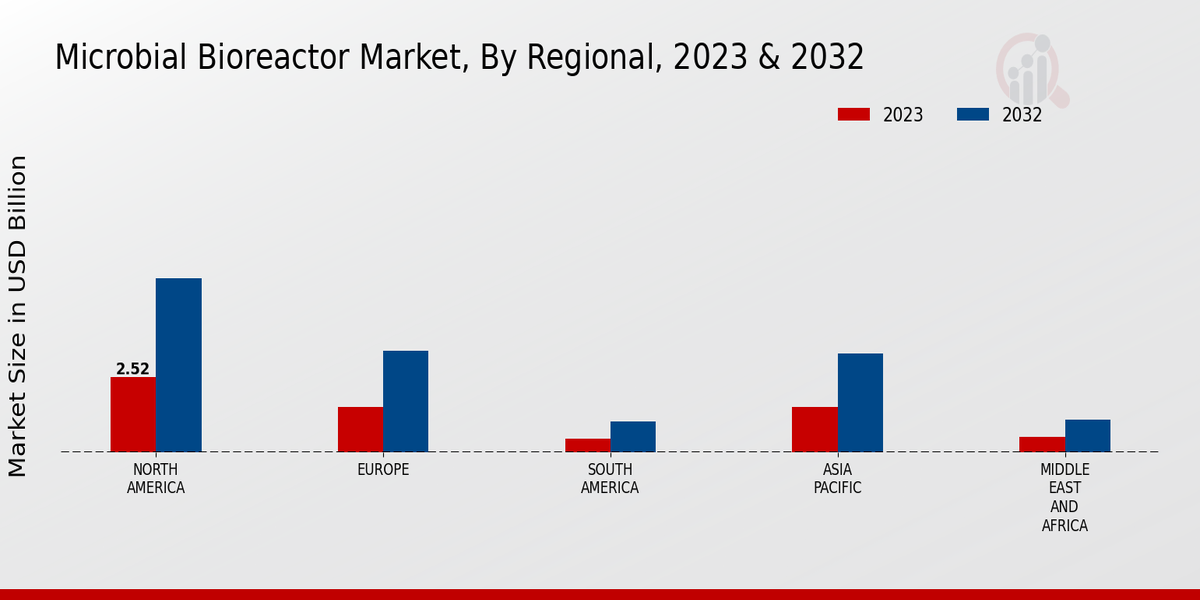 Microbial Bioreactor Market, By Regional, 2023 & 2032

2023 2032

Market Size in USD Billion

2.52

NORTH AMERICA

EUROPE

SOUTH AMERICA

ASIA PACIFIC

MIDDLE EAST AND AFRICA