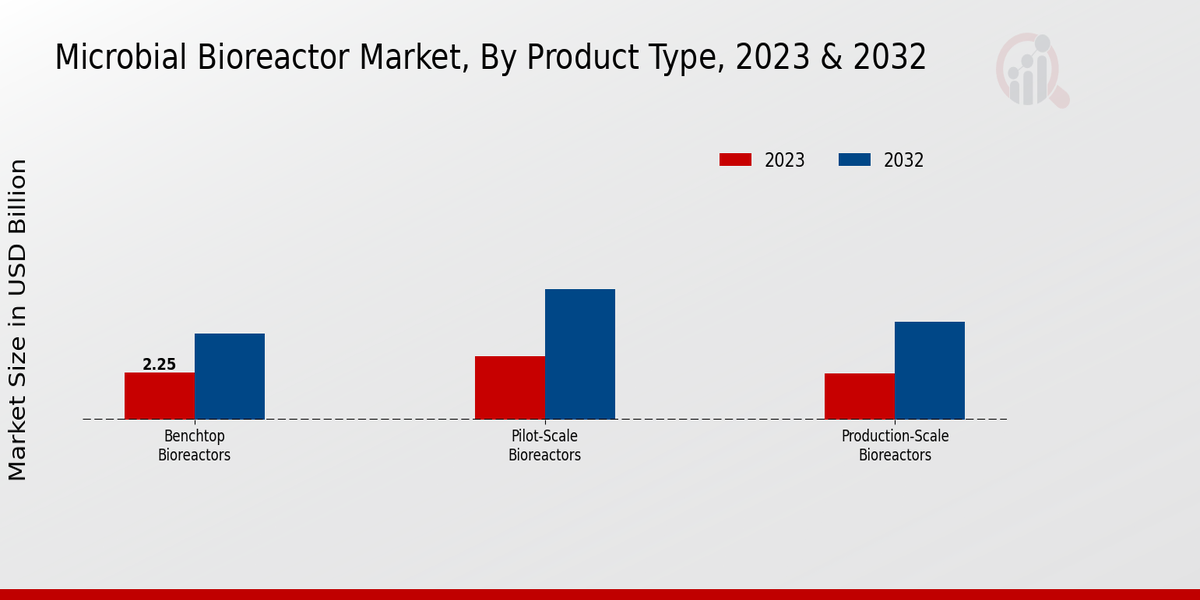 Microbial Bioreactor Market, By Product Type, 2023 & 2032

2023
2032

Market Size in USD Billion

2.25

Benchtop Bioreactors

Pilot-Scale Bioreactors

Production-Scale Bioreactors