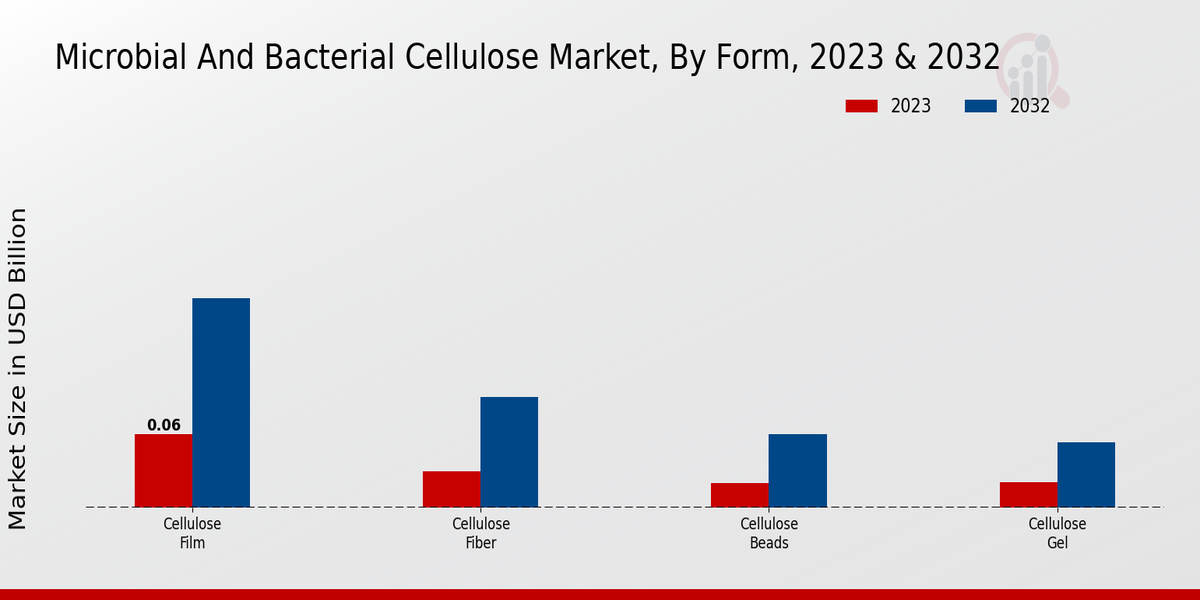 Microbial And Bacterial Cellulose Market, By Form, 2023 & 2032

2023
2032

Market Size in USD Billion

0.06

Cellulose Film

Cellulose Fiber

Cellulose Beads

Cellulose Gel