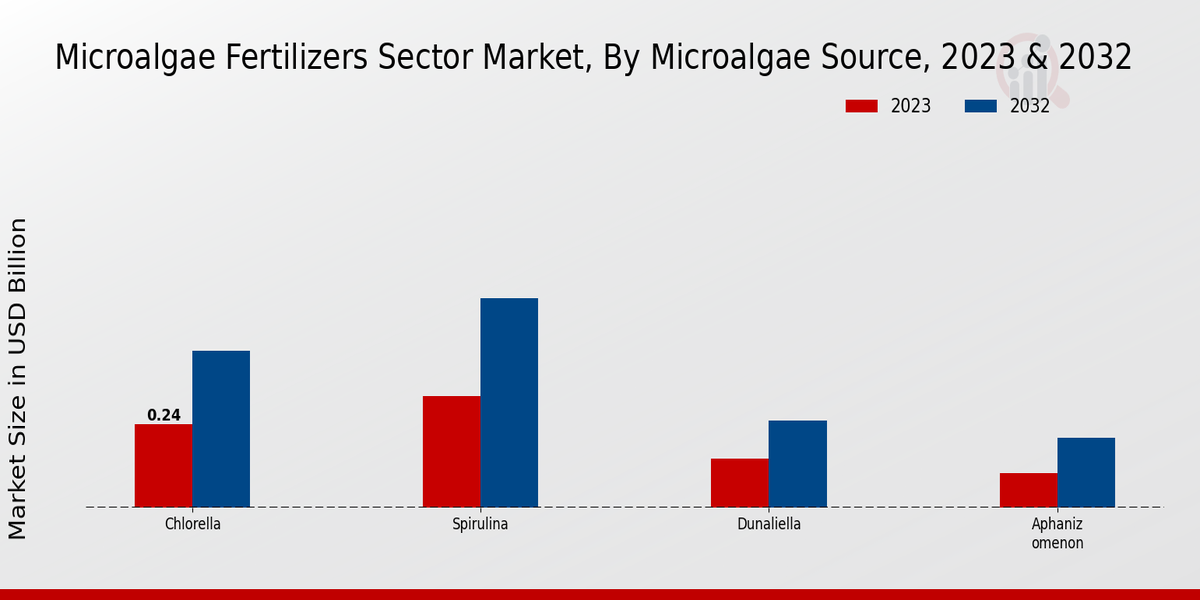 Microalgae Fertilizers Sector Market, By Microalgae Source, 2023 & 2032

2023
2032

Market Size in USD Billion

0.24

Chlorella
Spirulina
Dunaliella
Aphaniz omenon