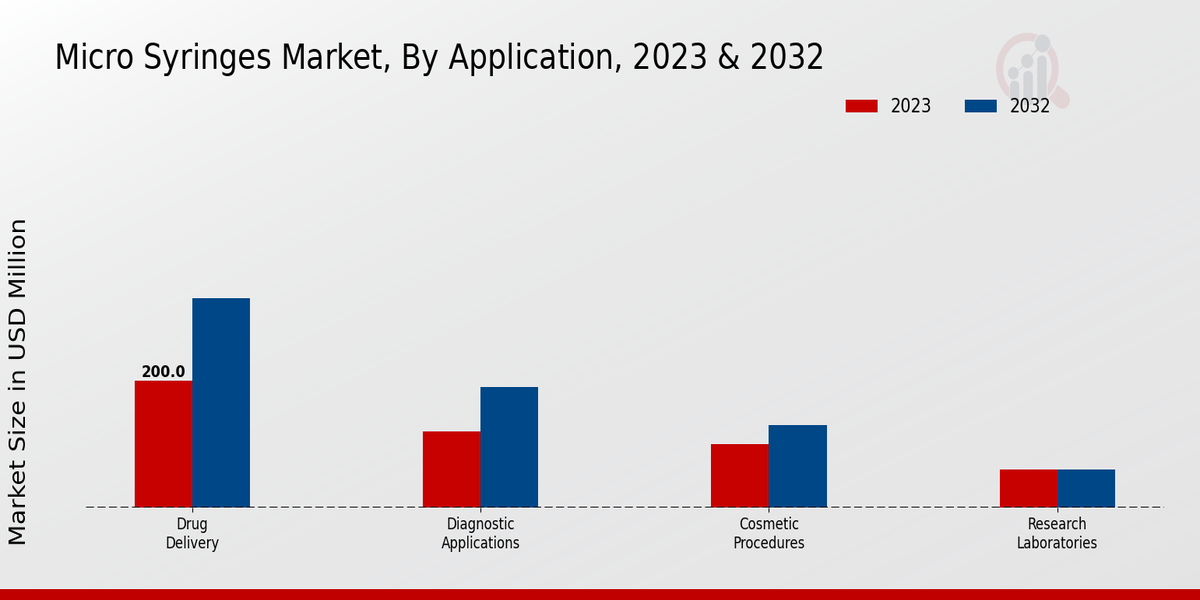 Micro Syringes Market, By Application, 2023 & 2032

2023 2032

Market Size in USD Million

200.0

Drug Delivery

Diagnostic Applications

Cosmetic Procedures

Research Laboratories