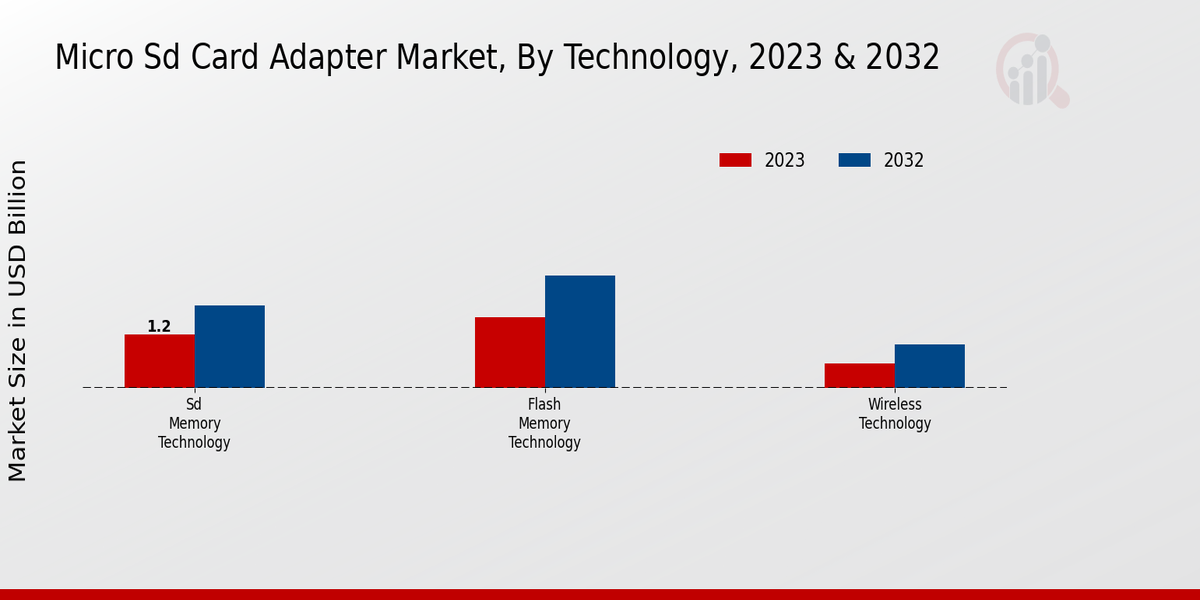 Micro Sd Card Adapter Market, By Technology, 2023 & 2032

2023 2032

Market Size in USD Billion

1.2

Sd Memory Technology

Flash Memory Technology

Wireless Technology