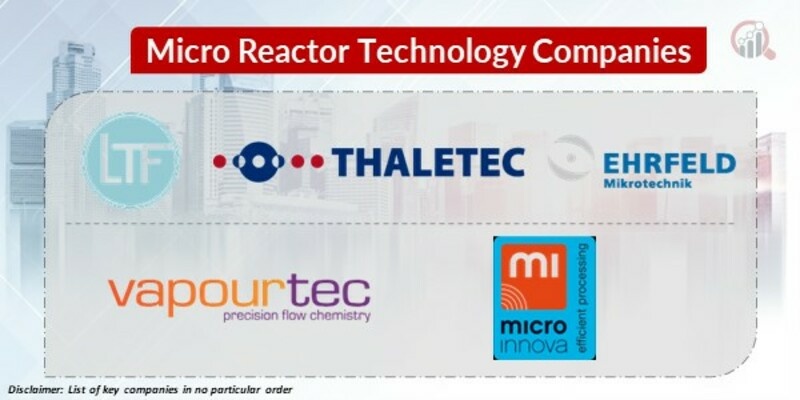 Micro Reactor Technology Companies

LTF

THALETEC

EHRFELD
Mikrotechnik

vapourtec
precision flow chemistry

mi
micro
innova
efficient processing

Disclaimer: List of key companies in no particular order