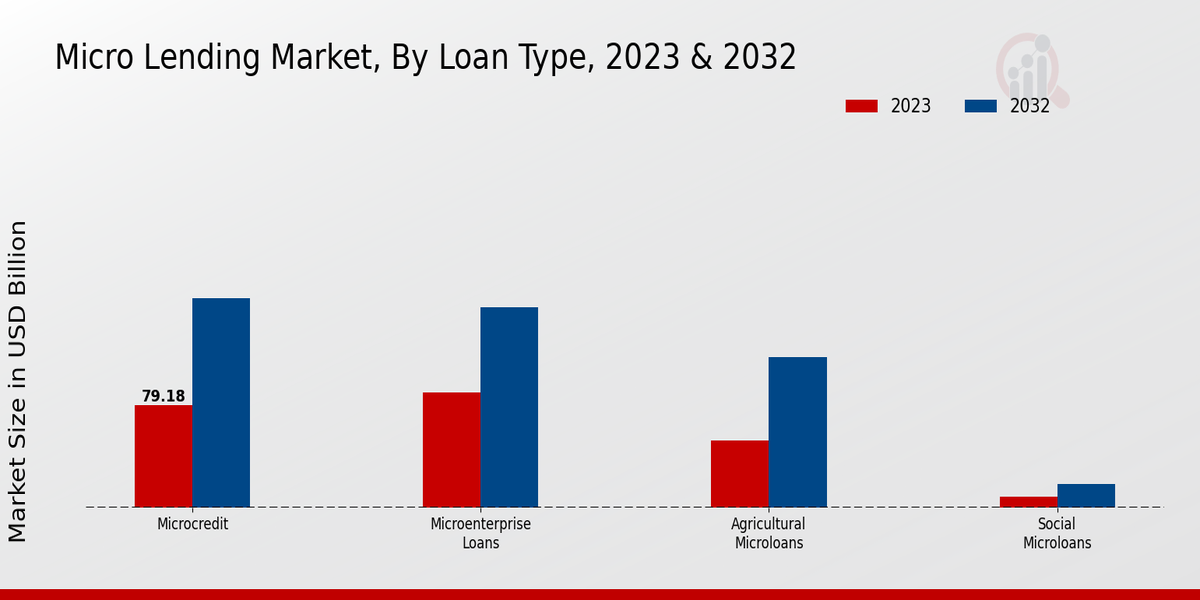 Micro Lending Market, By Loan Type, 2023 & 2032

2023
2032

Market Size in USD Billion

79.18

Microcredit
Microenterprise Loans
Agricultural Microloans
Social Microloans