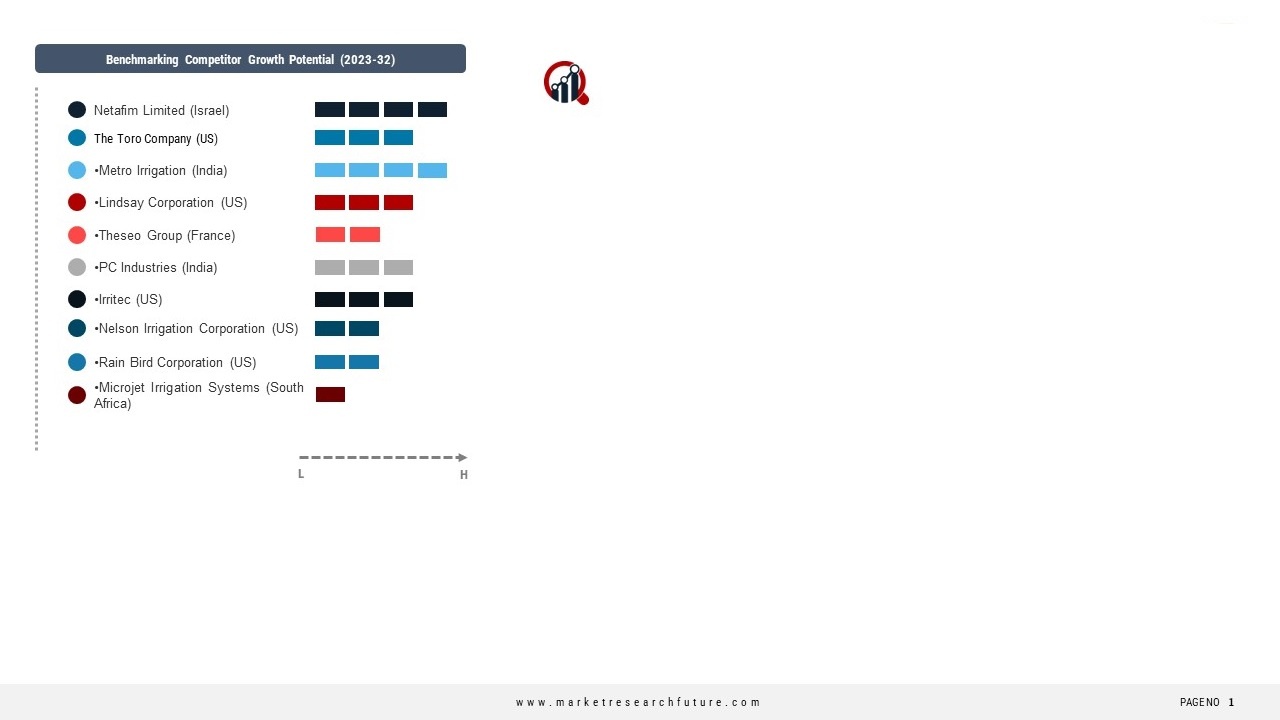 Benchmarking Competitor Growth Potential (2023-32)

Netafim Limited (Israel)

The Toro Company (US)

•Metro Irrigation (India)

•Lindsay Corporation (US)

•Theseo Group (France)

•PC Industries (India)

•Irritec (US)

•Nelson Irrigation Corporation (US)

•Rain Bird Corporation (US)

•Microjet Irrigation Systems (South Africa)

L

H

www.marketresearchfuture.com

PAGENO 1