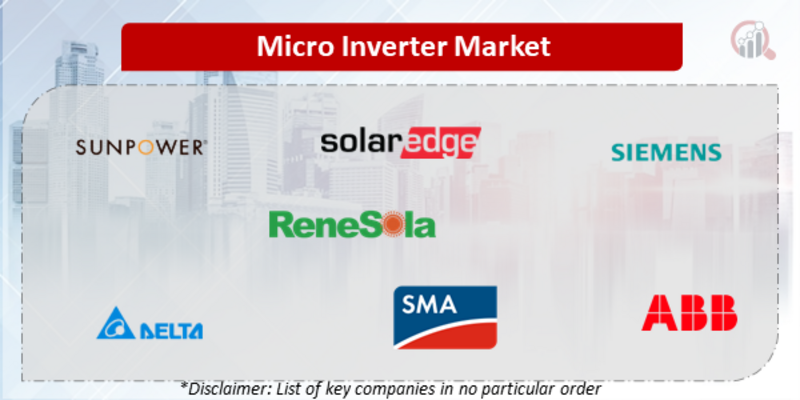 Micro Inverter Market

SUNPOWER®

solaredge

SIEMENS

ReneSola

DELTA

SMA

ABB

*Disclaimer: List of key companies in no particular order