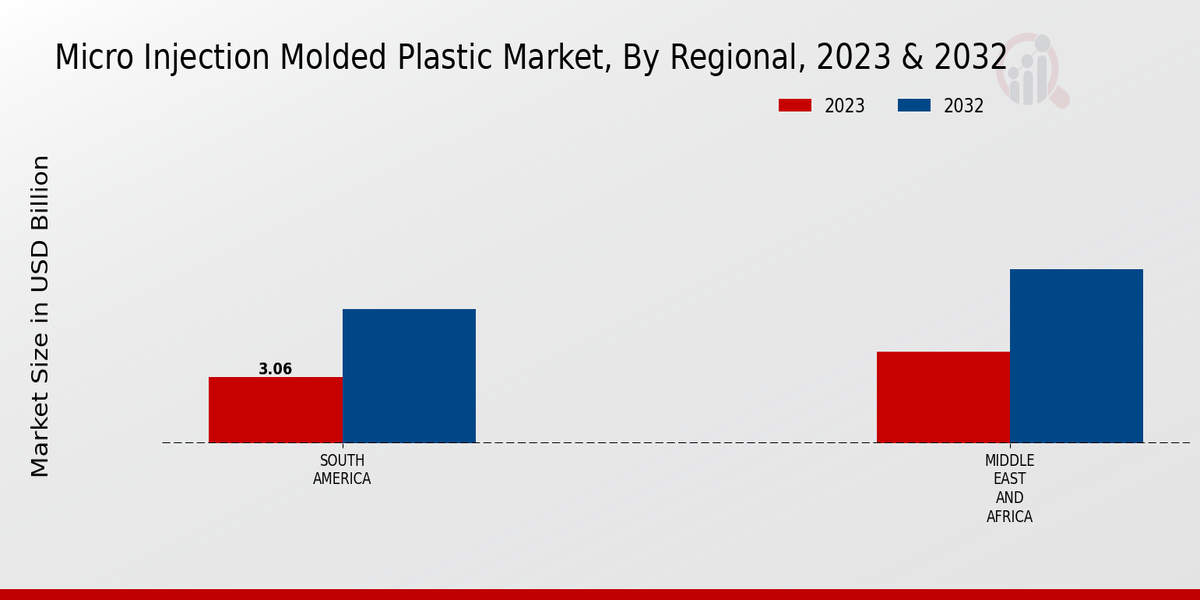 Micro Injection Molded Plastic Market, By Regional, 2023 & 2032

2023
2032

Market Size in USD Billion

3.06

SOUTH AMERICA

MIDDLE EAST AND AFRICA