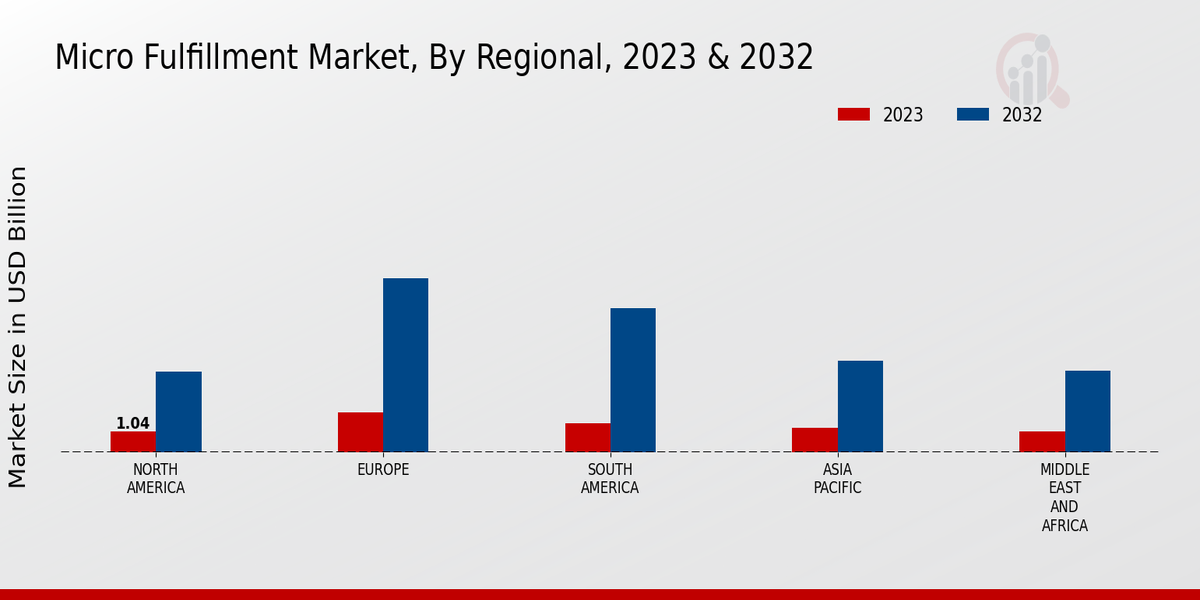 Micro Fulfillment Market, By Regional, 2023 & 2032

2023
2032

Market Size in USD Billion

1.04

NORTH AMERICA
EUROPE
SOUTH AMERICA
ASIA PACIFIC
MIDDLE EAST AND AFRICA