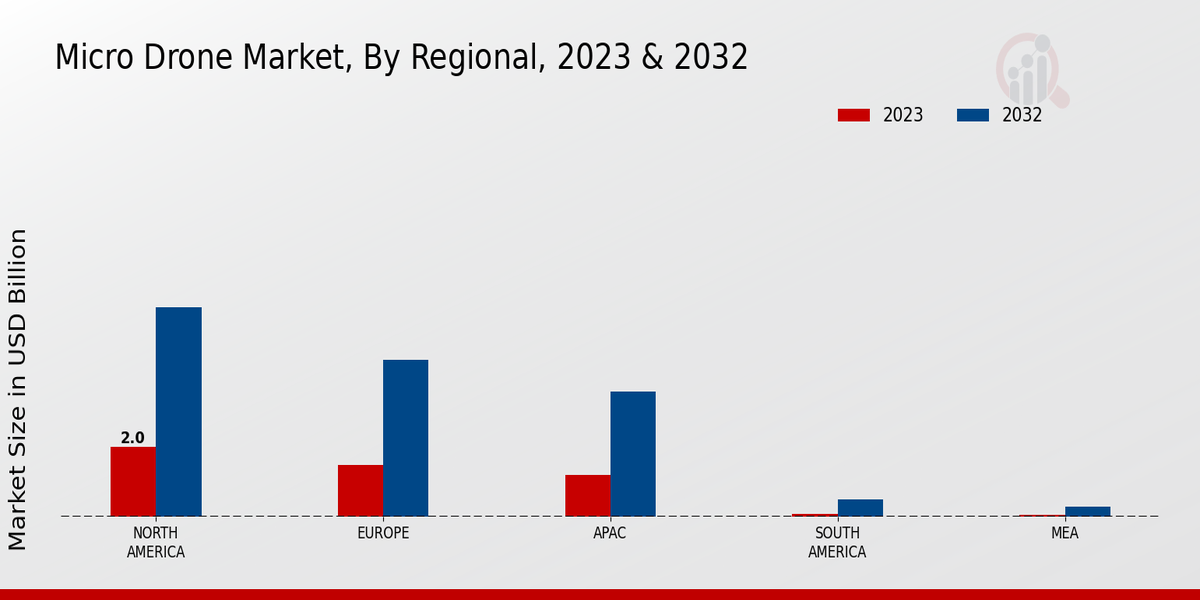 Micro Drone Market, By Regional, 2023 & 2032

2023
2032

Market Size in USD Billion

2.0

NORTH AMERICA
EUROPE
APAC
SOUTH AMERICA
MEA