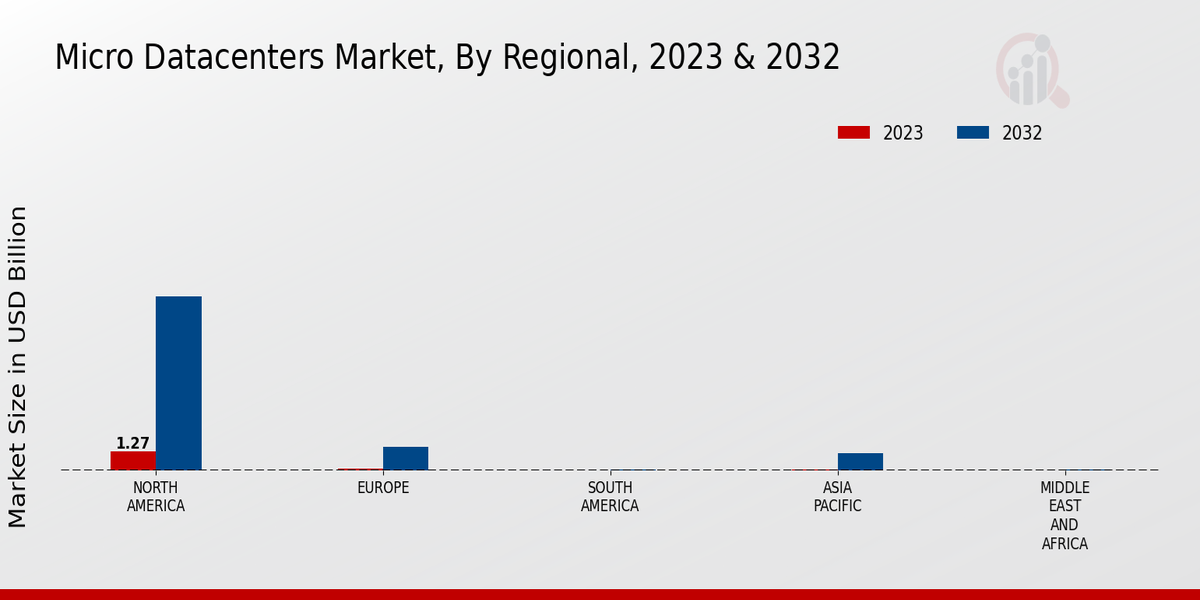 Micro Datacenters Market, By Regional, 2023 & 2032

2023
2032

Market Size in USD Billion

1.27

NORTH AMERICA

EUROPE

SOUTH AMERICA

ASIA PACIFIC

MIDDLE EAST AND AFRICA