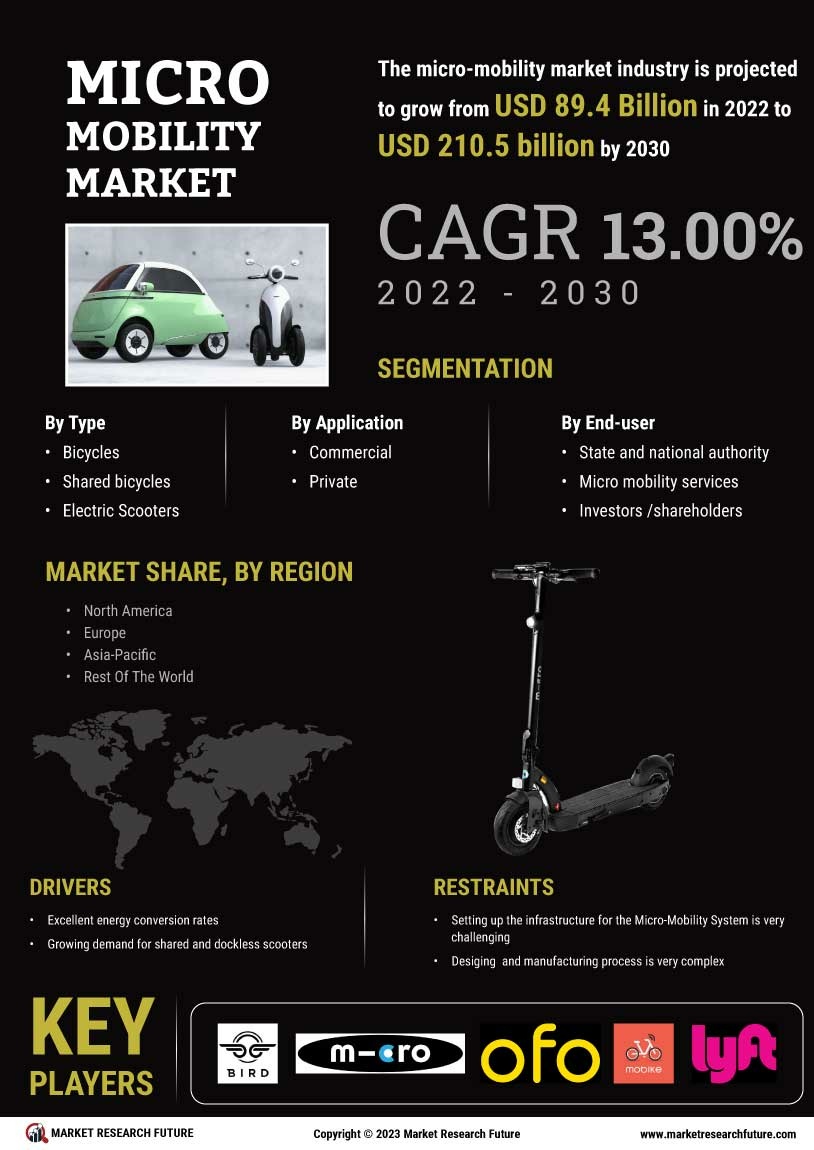 MICRO MOBILITY MARKET

The micro-mobility market industry is projected to grow from USD 89.4 Billion in 2022 to USD 210.5 billion by 2030

CAGR 13.00%
2022 - 2030

SEGMENTATION

By Type
• Bicycles
• Shared bicycles
• Electric Scooters

By Application
• Commercial
• Private

By End-user
• State and national authority
• Micro mobility services
• Investors /shareholders

MARKET SHARE, BY REGION
• North America
• Europe
• Asia-Pacific
• Rest Of The World

DRIVERS
• Excellent energy conversion rates
• Growing demand for shared and dockless scooters

RESTRAINTS
• Setting up the infrastructure for the Micro-Mobility System is very challenging
• Desiging and manufacturing process is very complex

KEY PLAYERS

BIRD
m-cro
ofo
mobike
lyft

MARKET RESEARCH FUTURE
Copyright © 2023 Market Research Future
www.marketresearchfuture.com