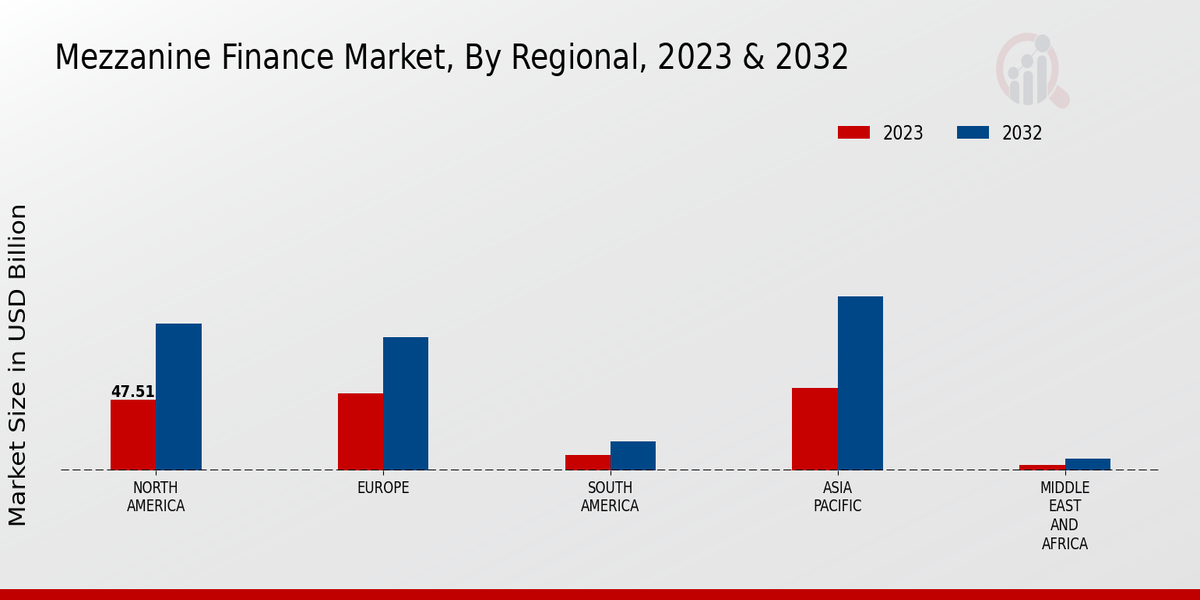 Mezzanine Finance Market, By Regional, 2023 & 2032

2023 2032

Market Size in USD Billion

47.51

NORTH AMERICA

EUROPE

SOUTH AMERICA

ASIA PACIFIC

MIDDLE EAST AND AFRICA