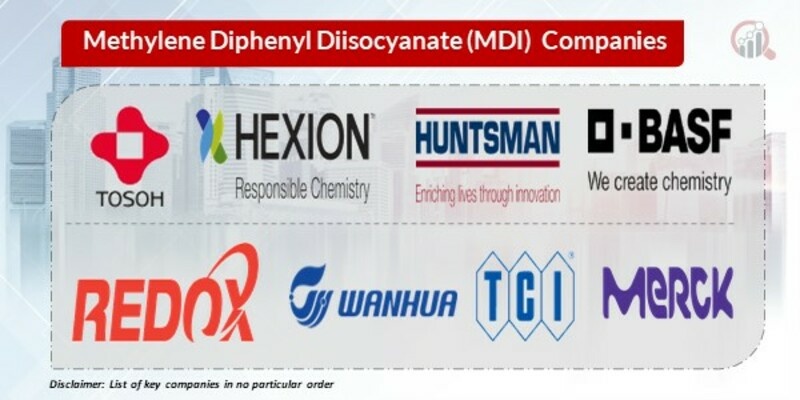 Methylene Diphenyl Diisocyanate (MDI) Companies

TOSOH

HEXION
Responsible Chemistry

HUNTSMAN
Enriching lives through innovation

BASF
We create chemistry

REDOX

WANHUA

TCI

MERCK

Disclaimer: List of key companies in no particular order