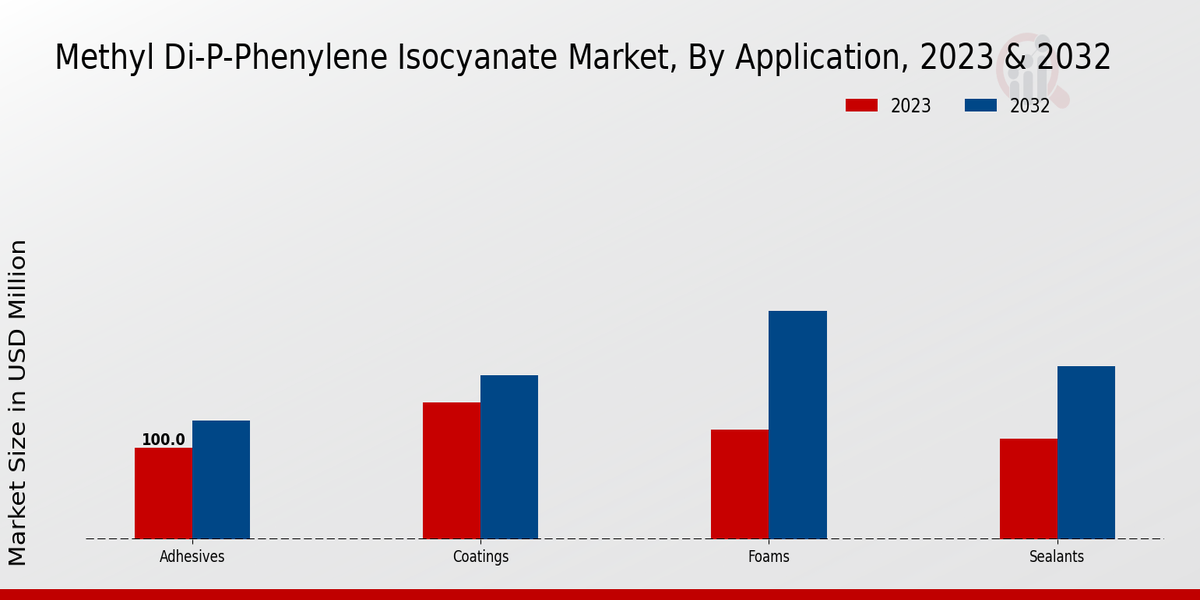 Methyl Di-P-Phenylene Isocyanate Market, By Application, 2023 & 2032

2023 2032

Market Size in USD Million

100.0

Adhesives

Coatings

Foams

Sealants