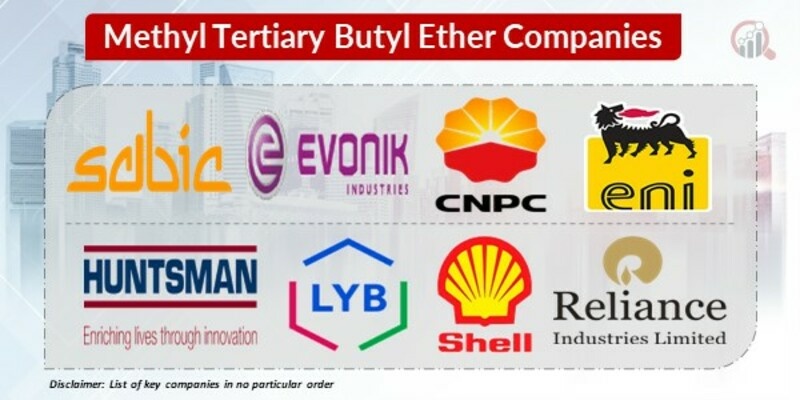 Methyl Tertiary Butyl Ether Companies

sabic

EVONIK INDUSTRIES

CNPC

eni

HUNTSMAN
Enriching lives through innovation

LYB

Shell

Reliance
Industries Limited

Disclaimer: List of key companies in no particular order