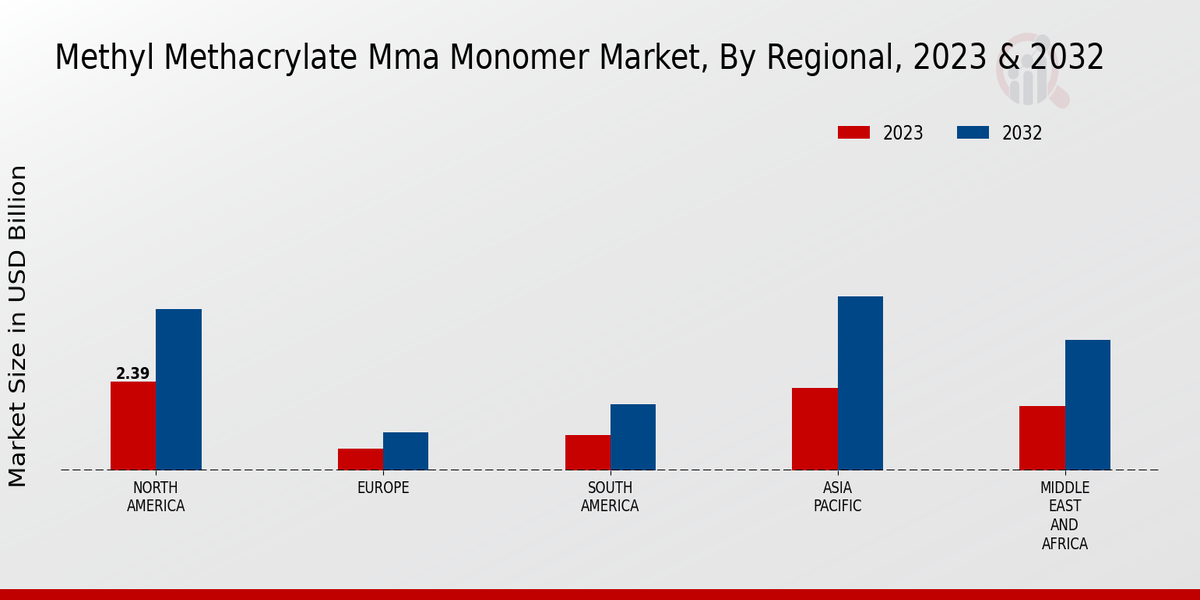 Methyl Methacrylate Mma Monomer Market, By Regional, 2023 & 2032

2023
2032

Market Size in USD Billion

2.39

NORTH AMERICA

EUROPE

SOUTH AMERICA

ASIA PACIFIC

MIDDLE EAST AND AFRICA