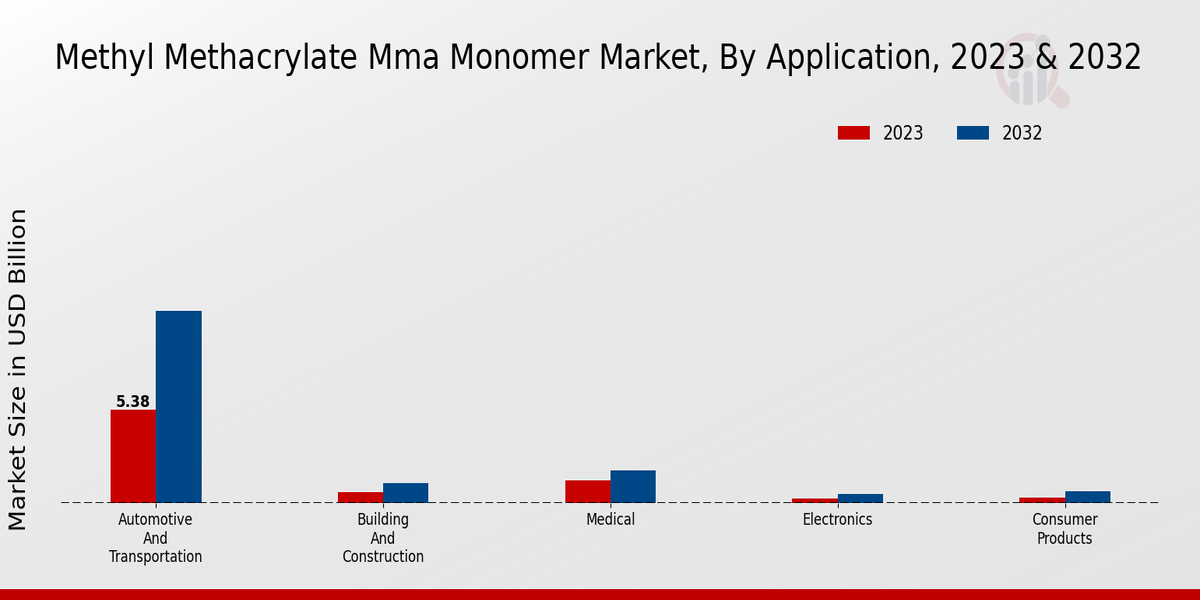 Methyl Methacrylate Mma Monomer Market, By Application, 2023 & 2032

2023
2032

Market Size in USD Billion

5.38

Automotive And Transportation

Building And Construction

Medical

Electronics

Consumer Products