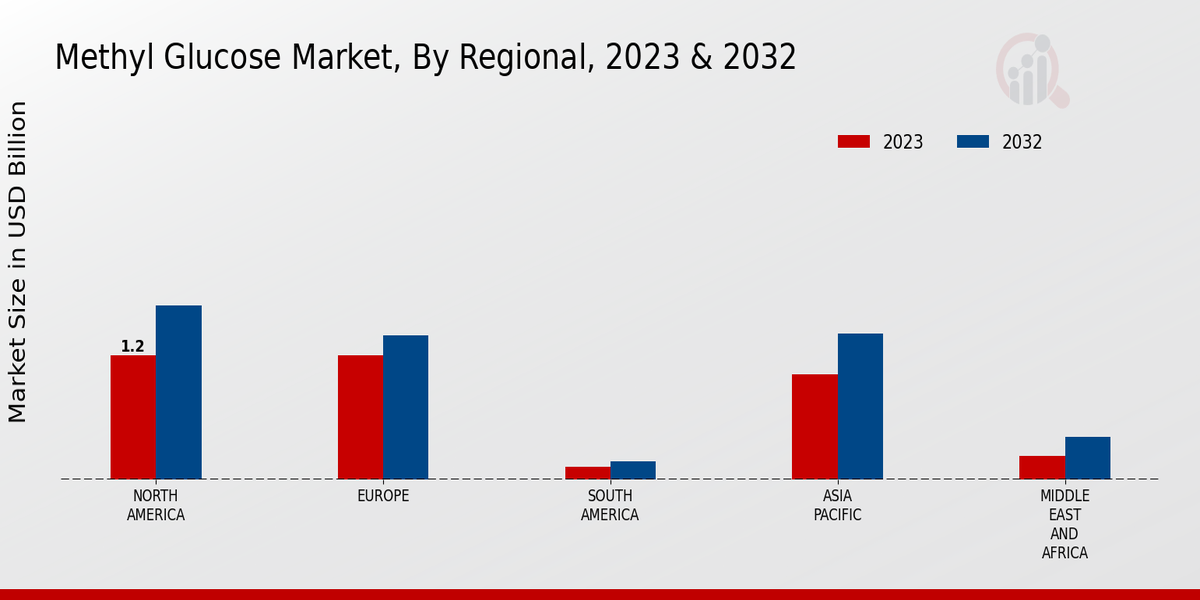 Methyl Glucose Market, By Regional, 2023 & 2032

2023 2032

Market Size in USD Billion

1.2

NORTH AMERICA

EUROPE

SOUTH AMERICA

ASIA PACIFIC

MIDDLE EAST AND AFRICA