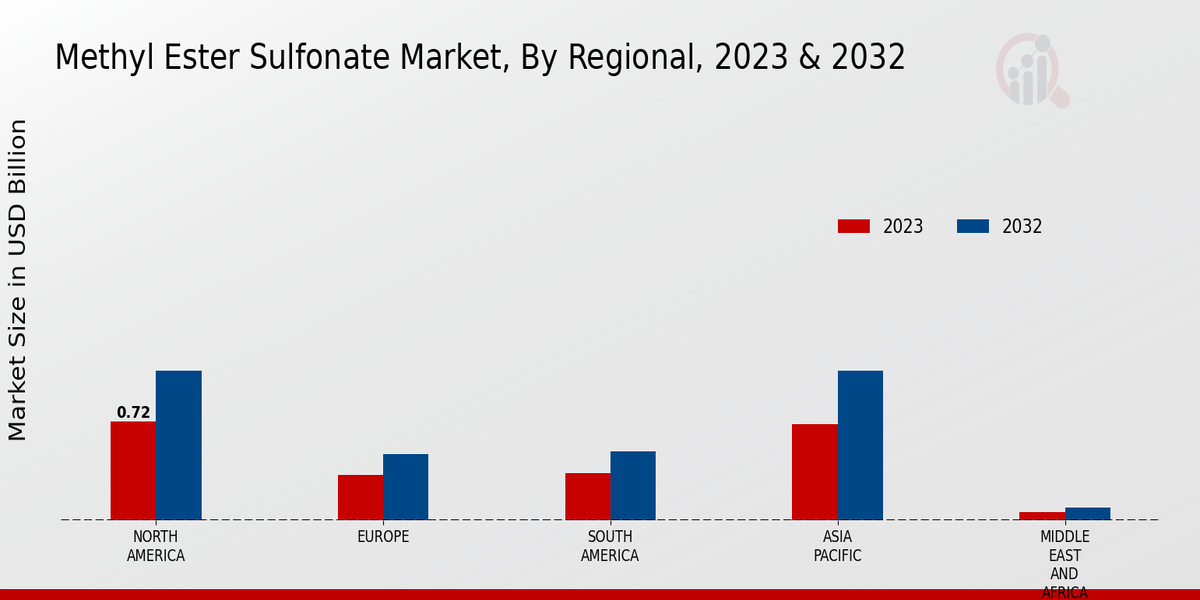 Methyl Ester Sulfonate Market, By Regional, 2023 & 2032

Market Size in USD Billion

2023
2032

0.72

NORTH AMERICA
EUROPE
SOUTH AMERICA
ASIA PACIFIC
MIDDLE EAST AND AFRICA