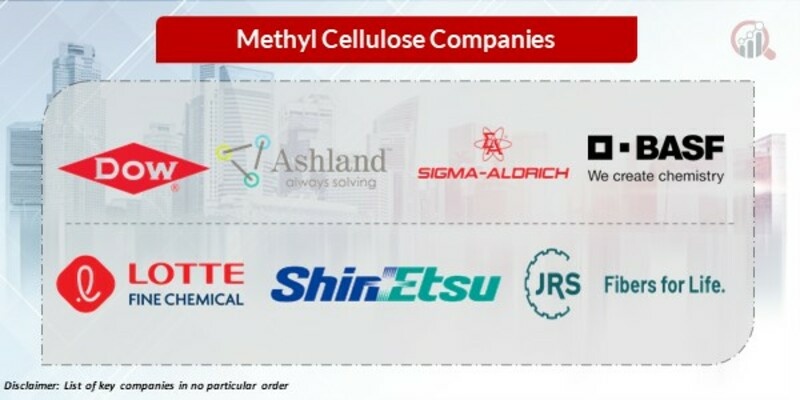 Methyl Cellulose Companies

DOW

Ashland
always solving

SIGMA-ALDRICH

BASF
We create chemistry

LOTTE
FINE CHEMICAL

ShinEtsu

JRS

Fibers for Life.

Disclaimer: List of key companies in no particular order