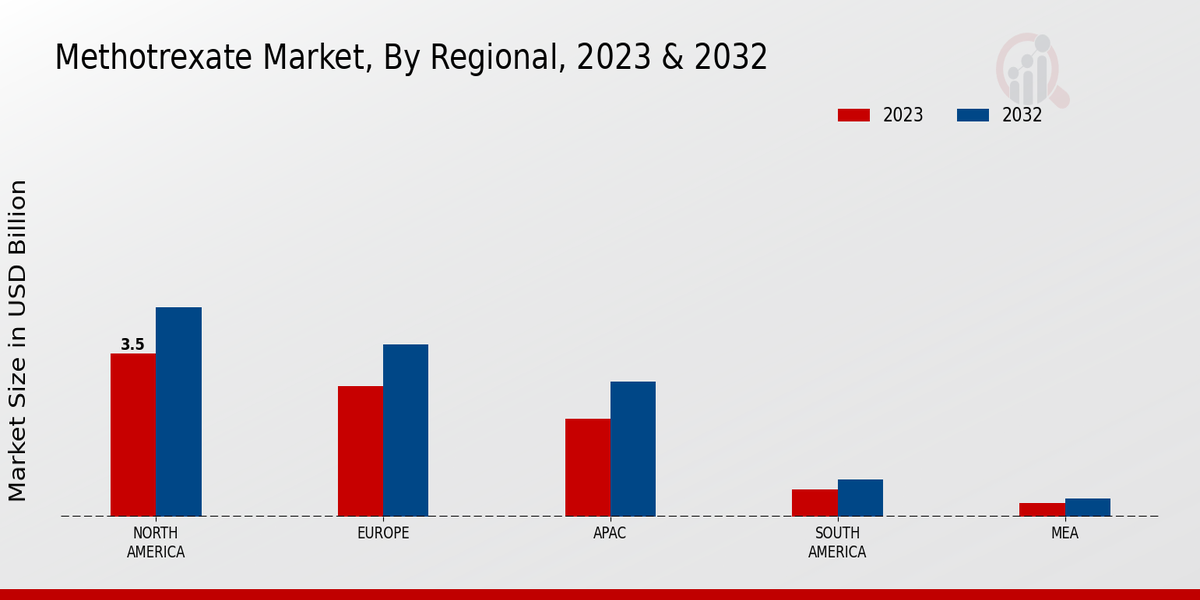 Methotrexate Market, By Regional, 2023 & 2032

2023
2032

Market Size in USD Billion

3.5

NORTH AMERICA
EUROPE
APAC
SOUTH AMERICA
MEA