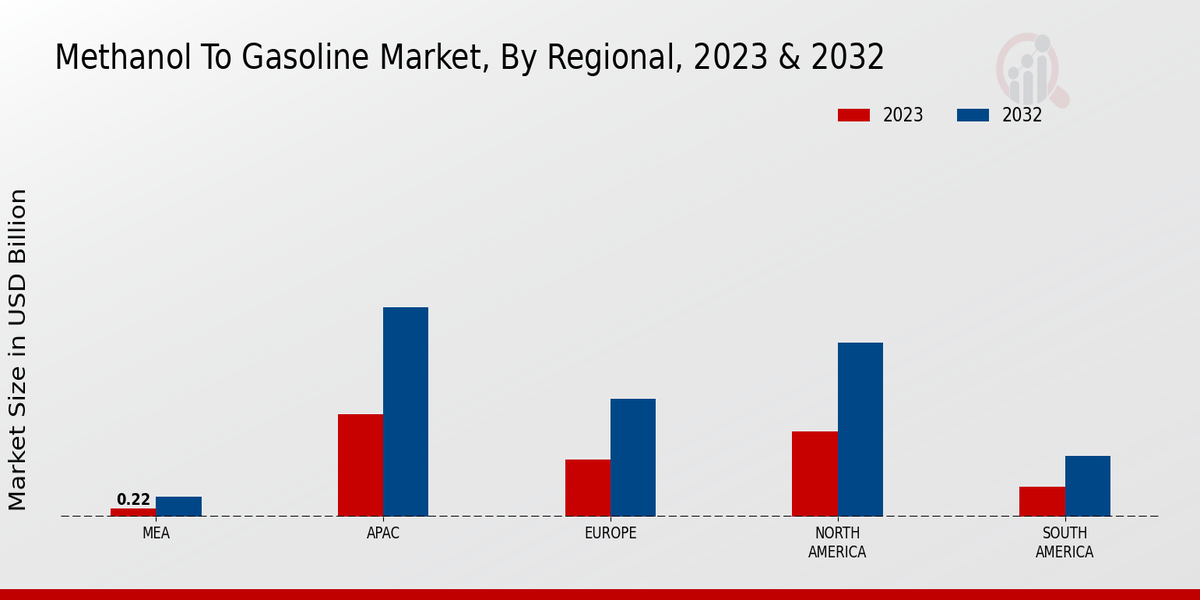 Methanol To Gasoline Market, By Regional, 2023 & 2032

2023
2032

Market Size in USD Billion

0.22

MEA
APAC
EUROPE
NORTH AMERICA
SOUTH AMERICA