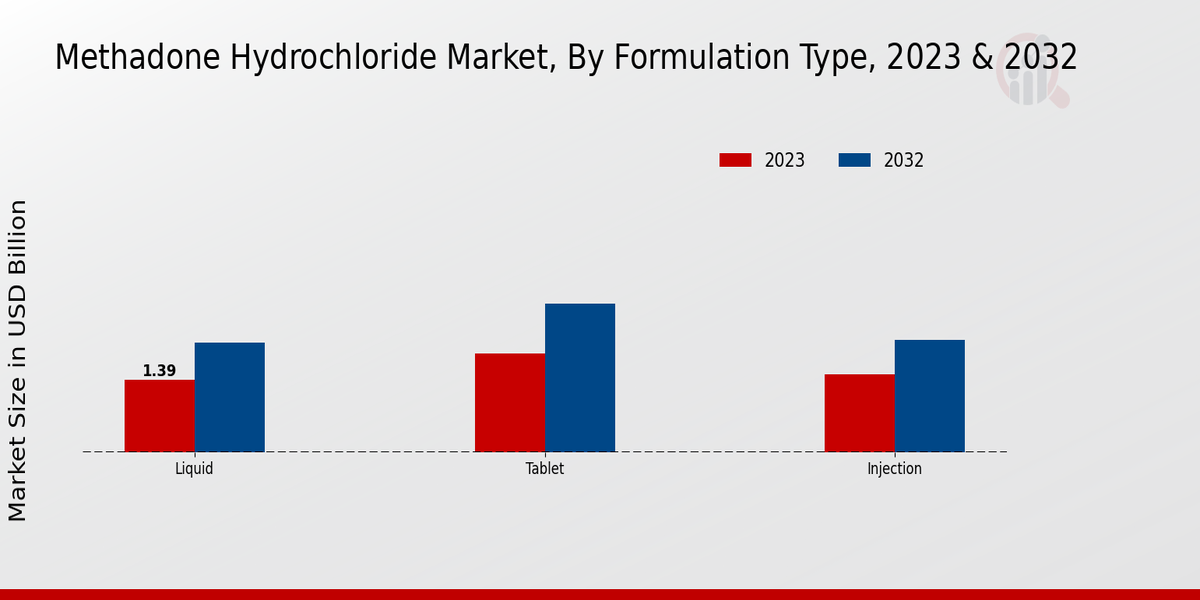 Methadone Hydrochloride Market, By Formulation Type, 2023 & 2032

2023
2032

Market Size in USD Billion

1.39

Liquid
Tablet
Injection