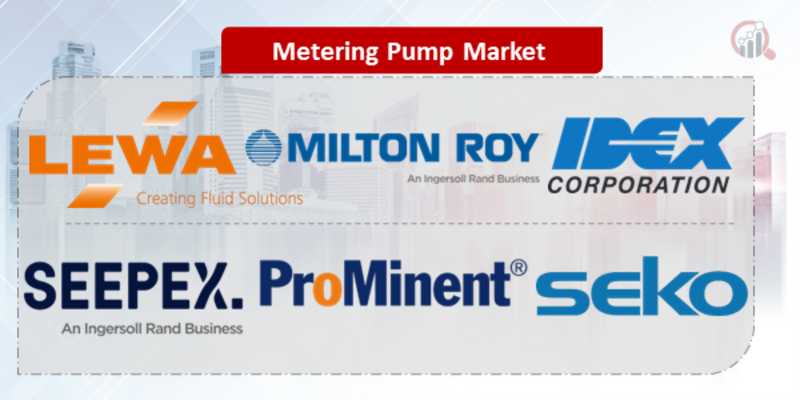 Metering Pump Market

LEWA
Creating Fluid Solutions

MILTON ROY
An Ingersoll Rand Business

IDEX
CORPORATION

SEEPEX.
An Ingersoll Rand Business

ProMinent®

seko