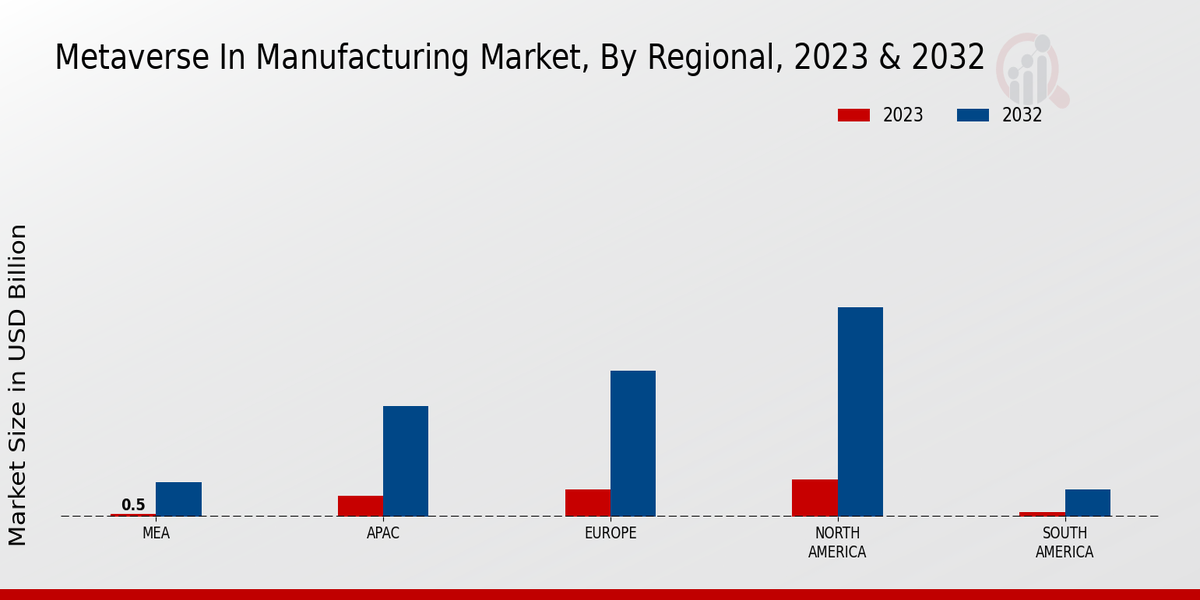 Metaverse In Manufacturing Market, By Regional, 2023 & 2032

2023
2032

Market Size in USD Billion

0.5

MEA
APAC
EUROPE
NORTH AMERICA
SOUTH AMERICA