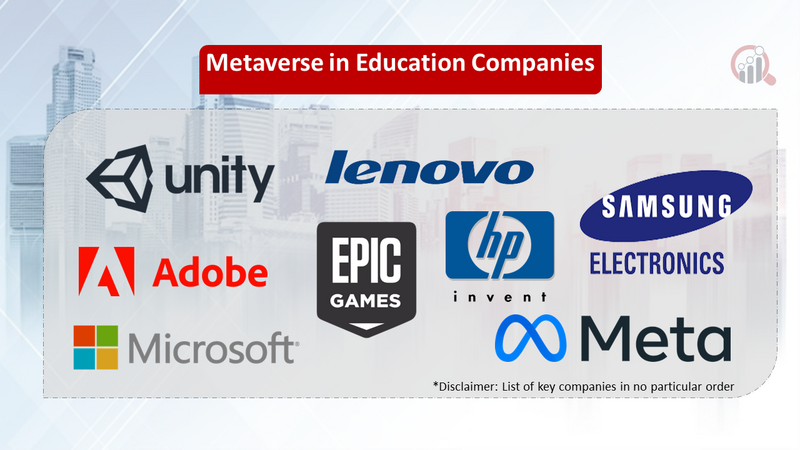 Metaverse in Education Companies

unity

lenovo

SAMSUNG
ELECTRONICS

Adobe

EPIC
GAMES

hp
invent

Microsoft

Meta

*Disclaimer: List of key companies in no particular order