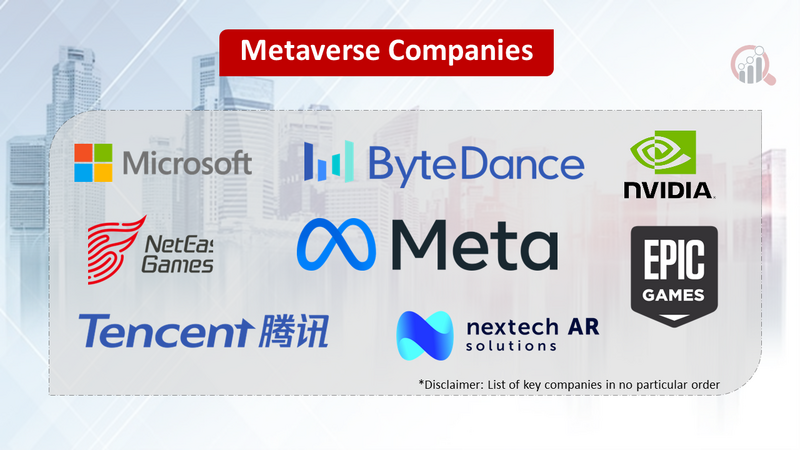 Metaverse Companies

Microsoft

ByteDance

NVIDIA

NetEas Games

Meta

EPIC GAMES

Tencent 腾讯

nextech AR solutions

*Disclaimer: List of key companies in no particular order