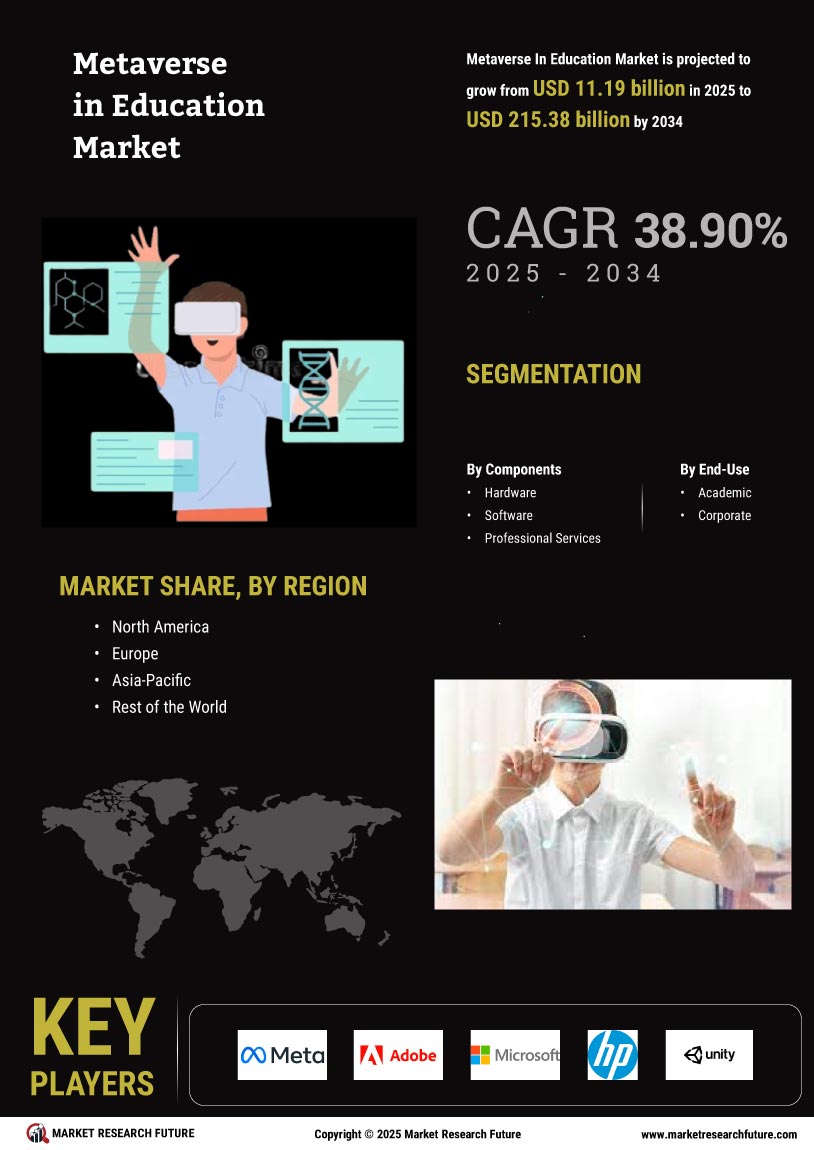 Metaverse in Education Market

Metaverse In Education Market is projected to grow from USD 11.19 billion in 2025 to USD 215.38 billion by 2034

CAGR 38.90%
2025 - 2034

SEGMENTATION

By Components
• Hardware
• Software
• Professional Services

By End-Use
• Academic
• Corporate

MARKET SHARE, BY REGION
• North America
• Europe
• Asia-Pacific
• Rest of the World

KEY PLAYERS

Meta
Adobe
Microsoft
hp
unity

MARKET RESEARCH FUTURE
Copyright © 2025 Market Research Future
www.marketresearchfuture.com