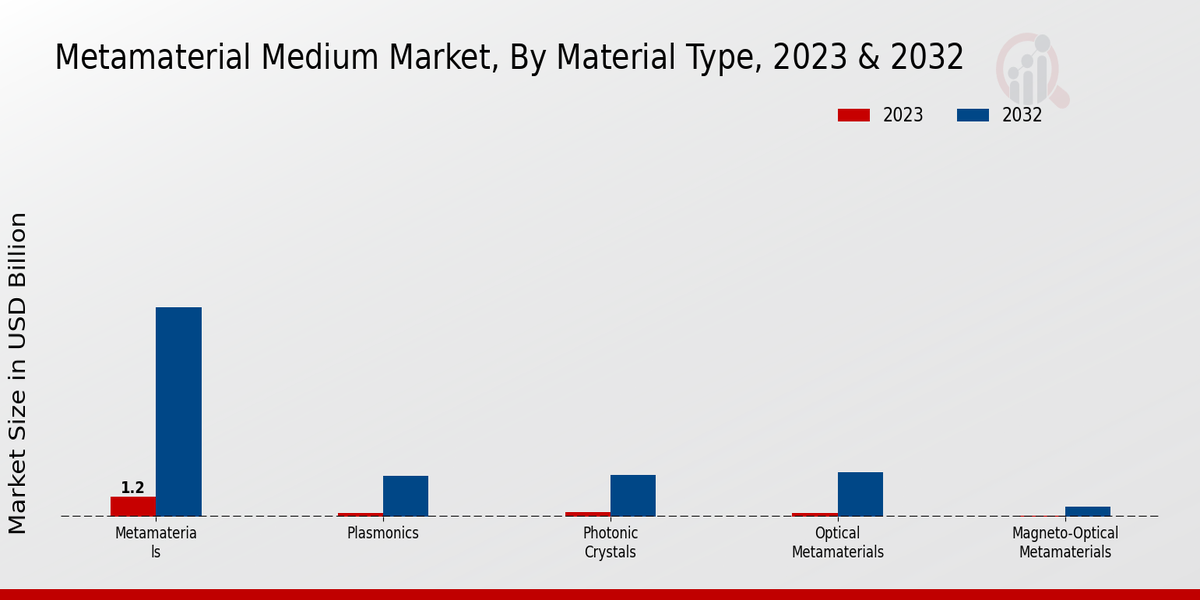 Metamaterial Medium Market, By Material Type, 2023 & 2032

2023
2032

Market Size in USD Billion

1.2

Metamateria ls

Plasmonics

Photonic Crystals

Optical Metamaterials

Magneto-Optical Metamaterials