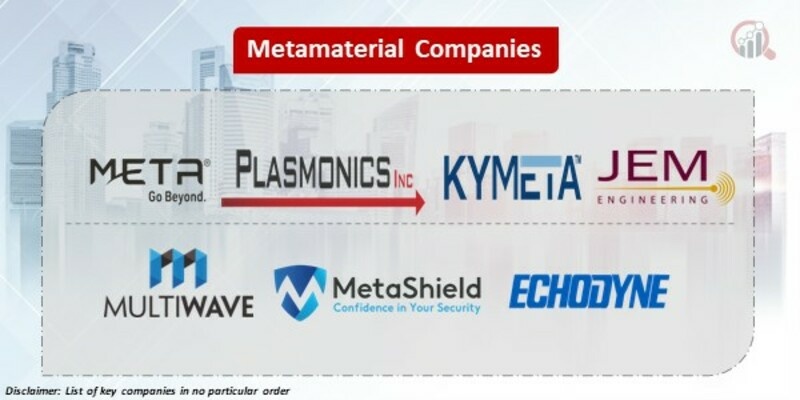 Metamaterial Companies

META®
Go Beyond.

PLASMONICS INC

KYMETA™

JEM
ENGINEERING

MULTIWAVE

MetaShield
Confidence in Your Security

ECHODYNE

Disclaimer: List of key companies in no particular order