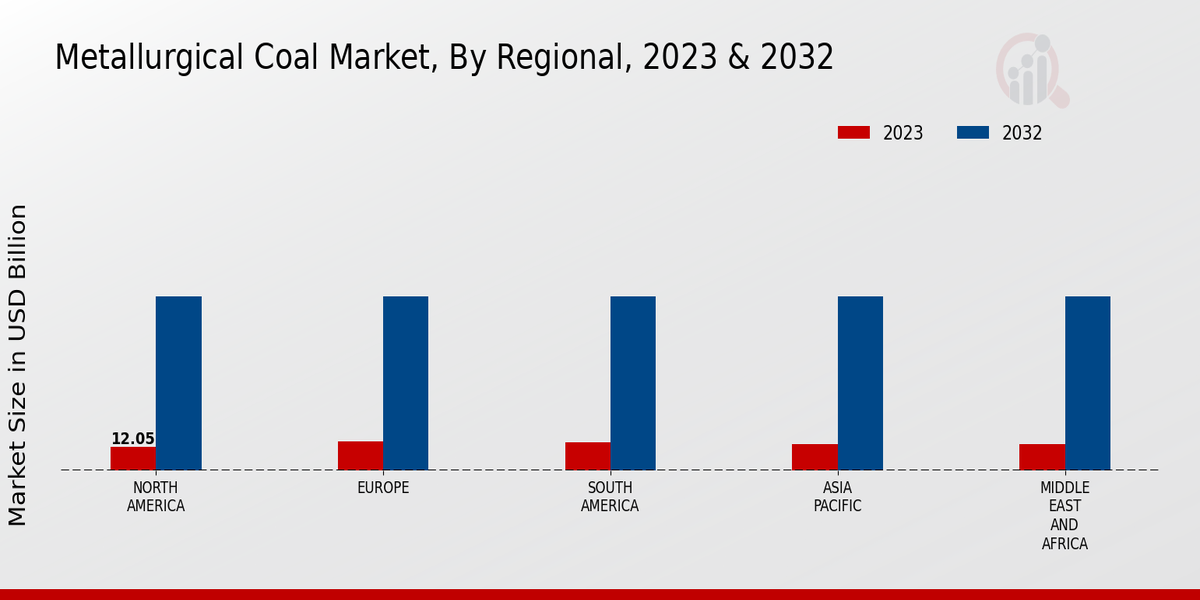 Metallurgical Coal Market, By Regional, 2023 & 2032

2023
2032

Market Size in USD Billion

12.05

NORTH AMERICA
EUROPE
SOUTH AMERICA
ASIA PACIFIC
MIDDLE EAST AND AFRICA