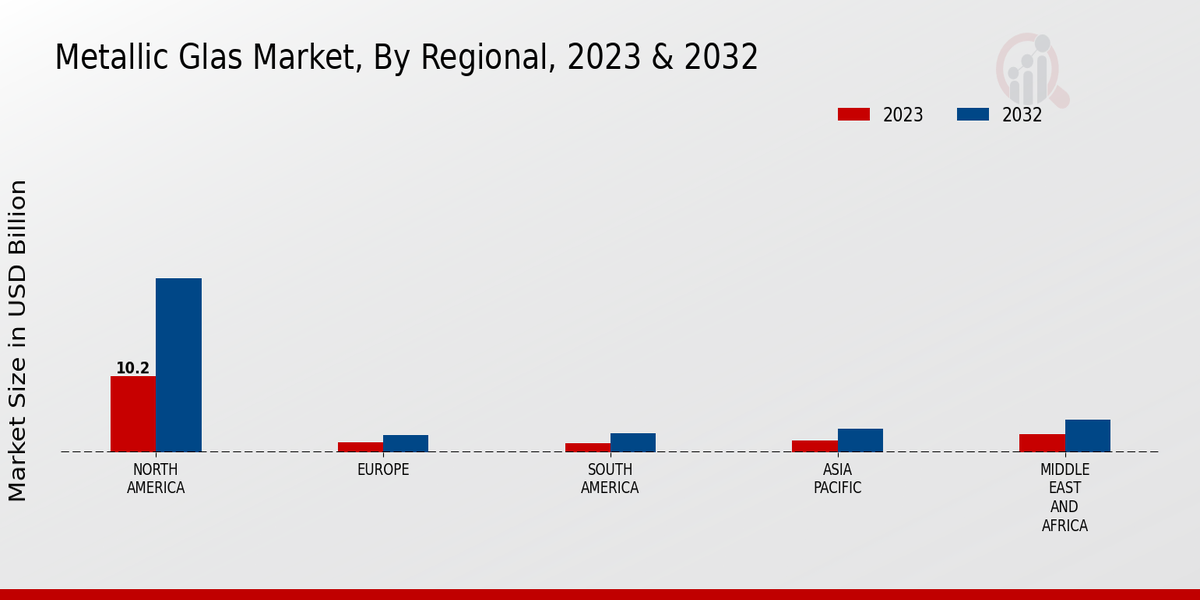 Metallic Glas Market, By Regional, 2023 & 2032

2023
2032

Market Size in USD Billion

10.2

NORTH AMERICA
EUROPE
SOUTH AMERICA
ASIA PACIFIC
MIDDLE EAST AND AFRICA