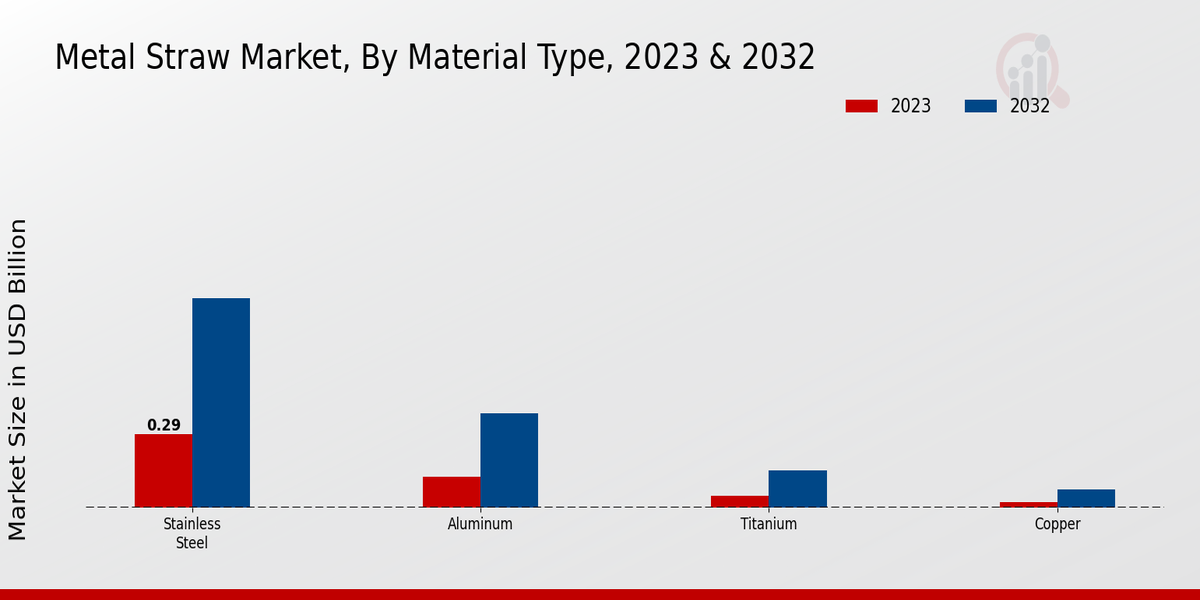 Metal Straw Market, By Material Type, 2023 & 2032

2023
2032

Market Size in USD Billion

0.29

Stainless Steel
Aluminum
Titanium
Copper